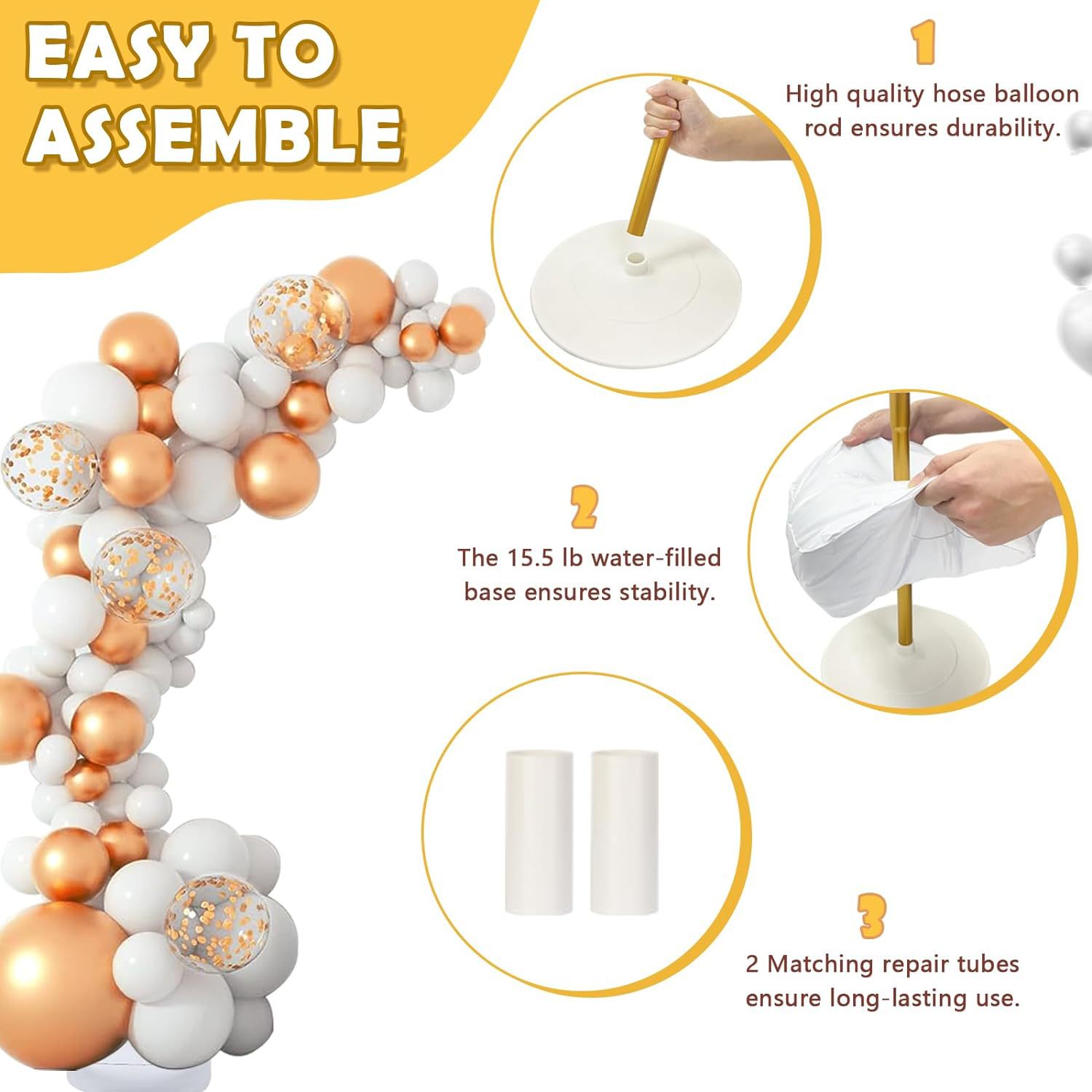 EASY TO ASSEMBLE

1
High quality hose balloon rod ensures durability.

2
The 15.5 lb water-filled base ensures stability.

3
2 Matching repair tubes ensure long-lasting use.