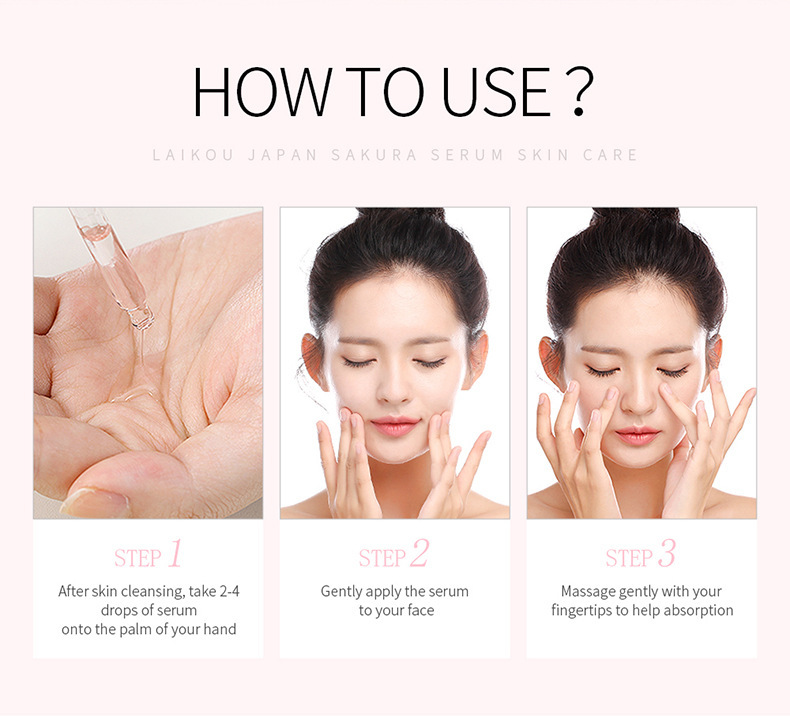 HOW TO USE ?

LAIKOU JAPAN SAKURA SERUM SKIN CARE

STEP 1

After skin cleansing, take 2-4 drops of serum onto the palm of your hand

STEP 2

Gently apply the serum to your face

STEP 3

Massage gently with your fingertips to help absorption