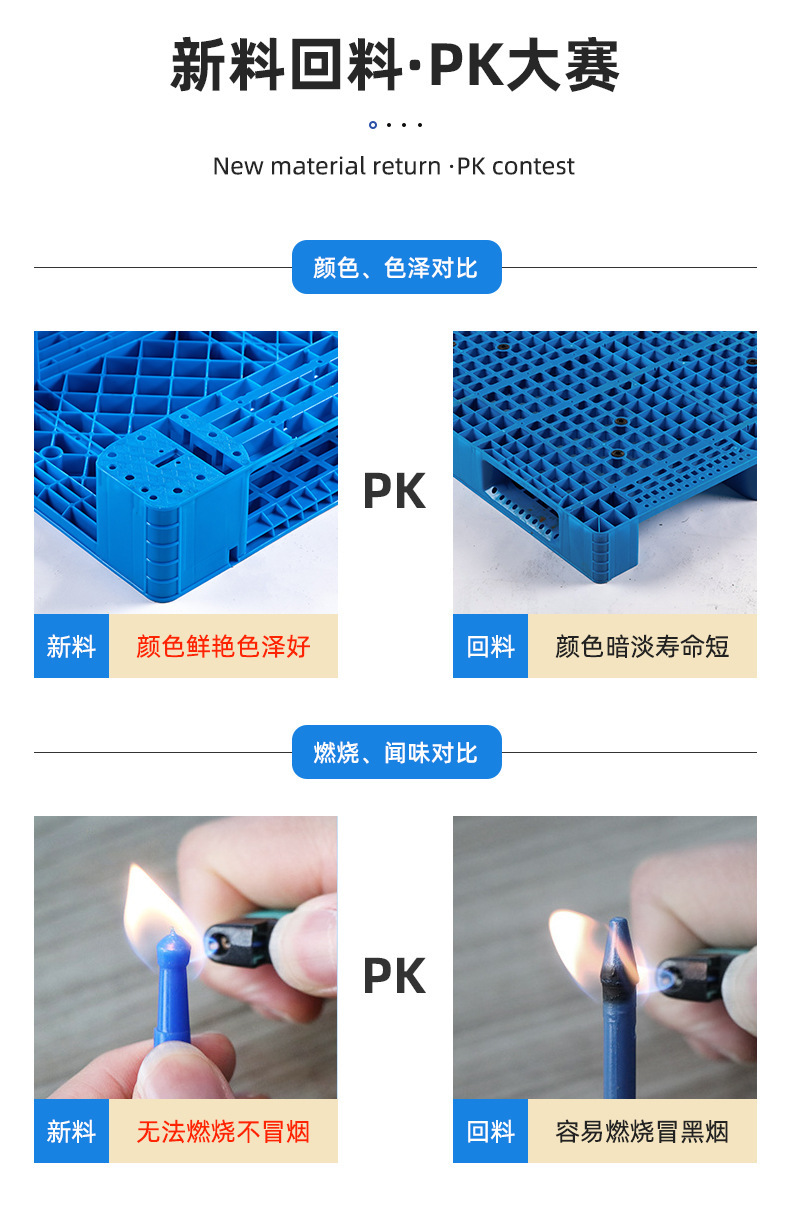 新料回料·PK大赛

New material return ·PK contest

颜色、色泽对比

PK

新料 颜色鲜艳色泽好

回料 颜色暗淡寿命短

燃烧、闻味对比

PK

新料 无法燃烧不冒烟

回料 容易燃烧冒黑烟