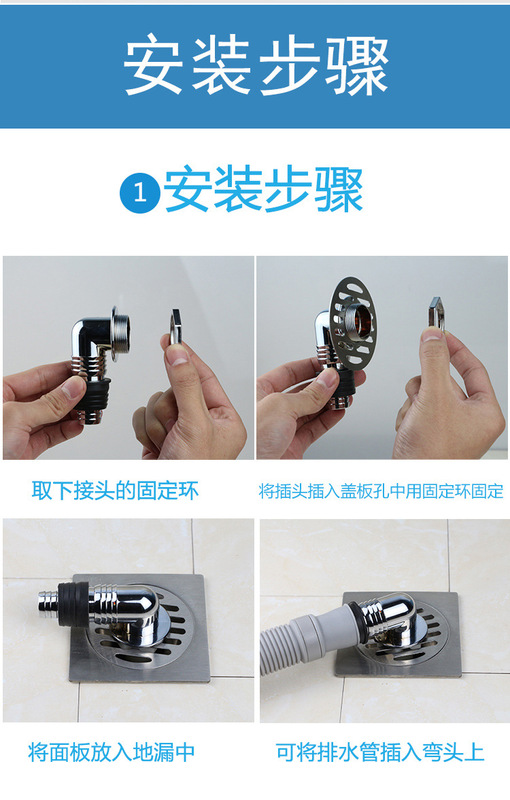 安装步骤

1 安装步骤

取下接头的固定环

将插头插入盖板孔中用固定环固定

将面板放入地漏中

可将排水管插入弯头上