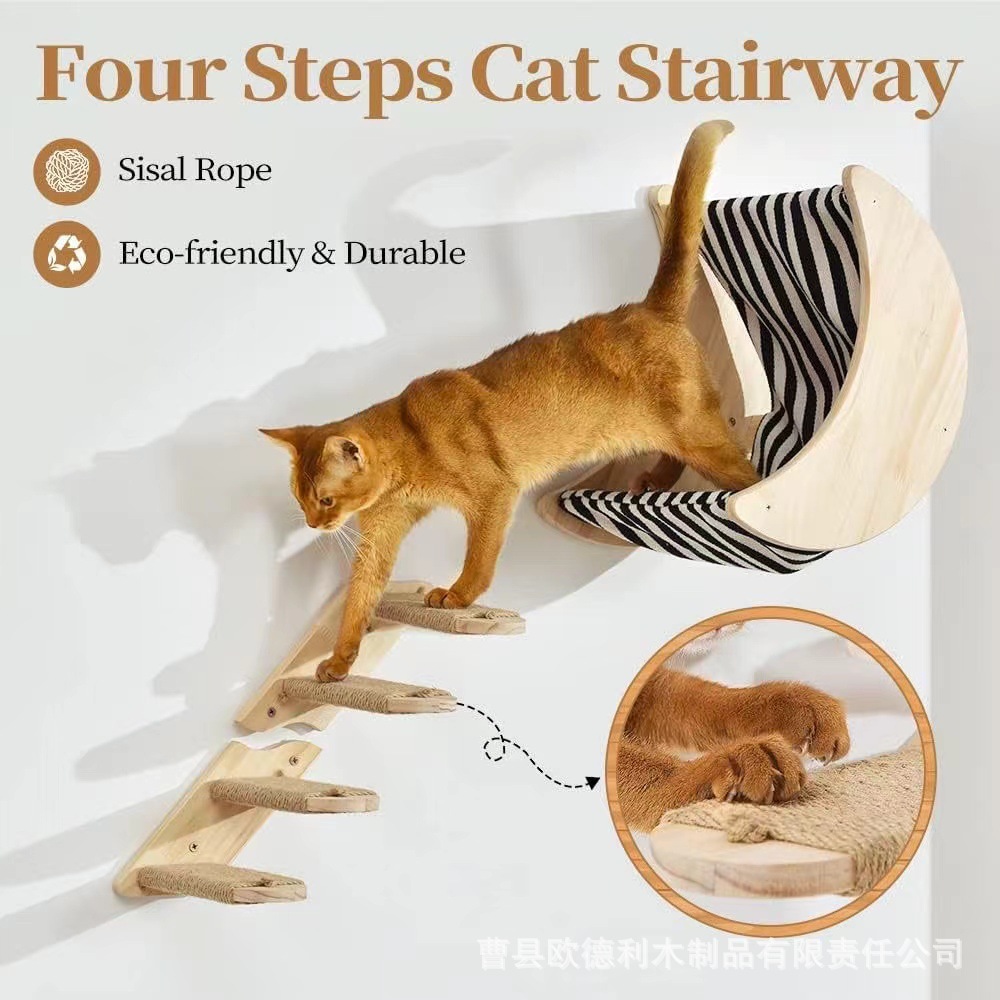 Four Steps Cat Stairway

Sisal Rope

Eco-friendly & Durable

曹县欧德利木制品有限责任公司