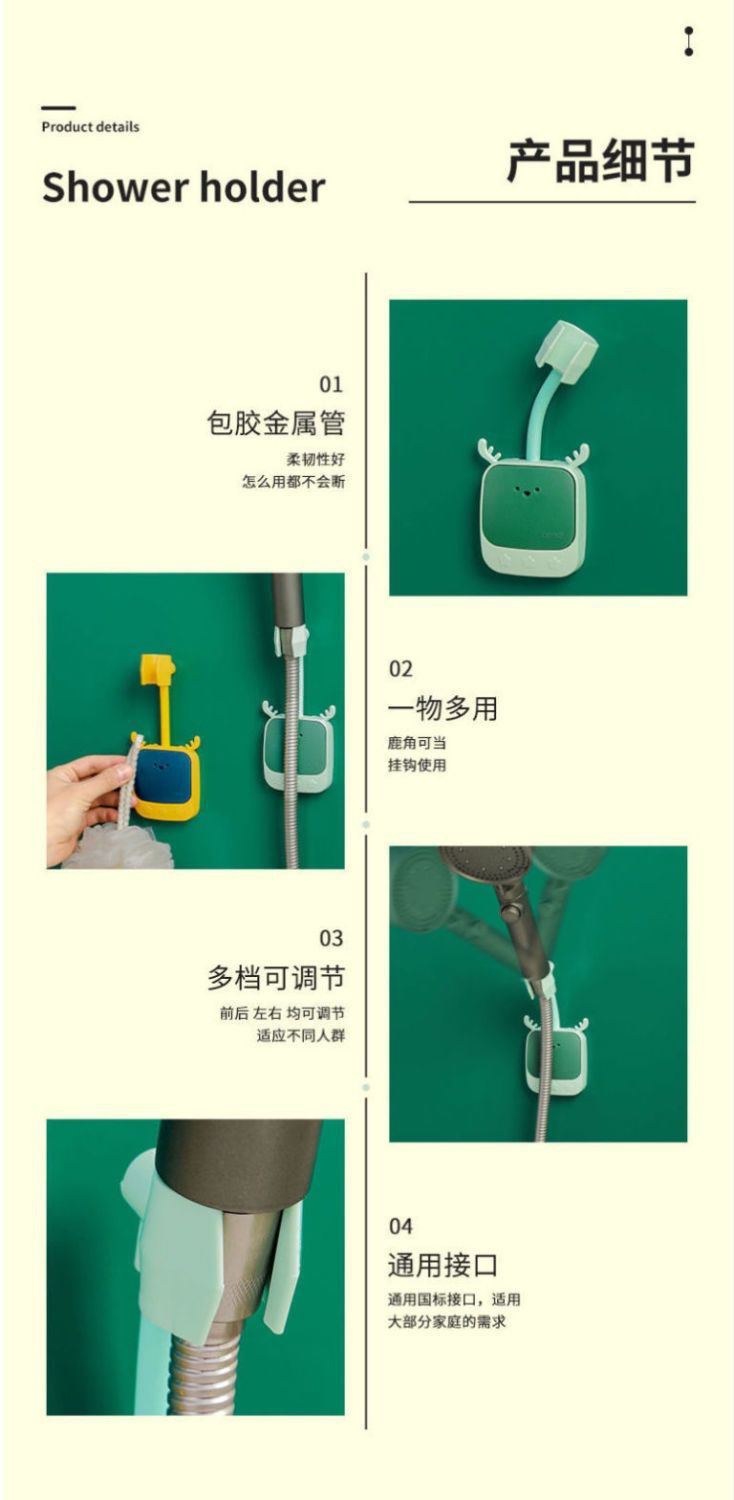 Product details

Shower holder

产品细节

01
包胶金属管
柔韧性好
怎么用都不会断

02
一物多用
鹿角可当
挂钩使用

03
多档可调节
前后 左右 均可调节
适应不同人群

04
通用接口
通用国标接口，适用
大部分家庭的需求