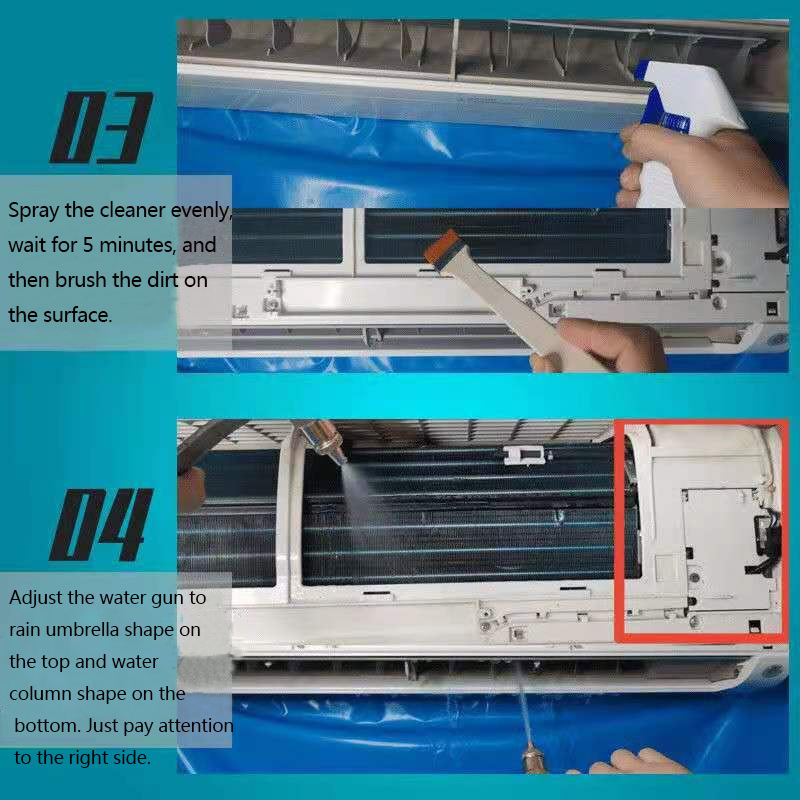 03

Spray the cleaner evenly, wait for 5 minutes, and then brush the dirt on the surface.

04

Adjust the water gun to rain umbrella shape on the top and water column shape on the bottom. Just pay attention to the right side.