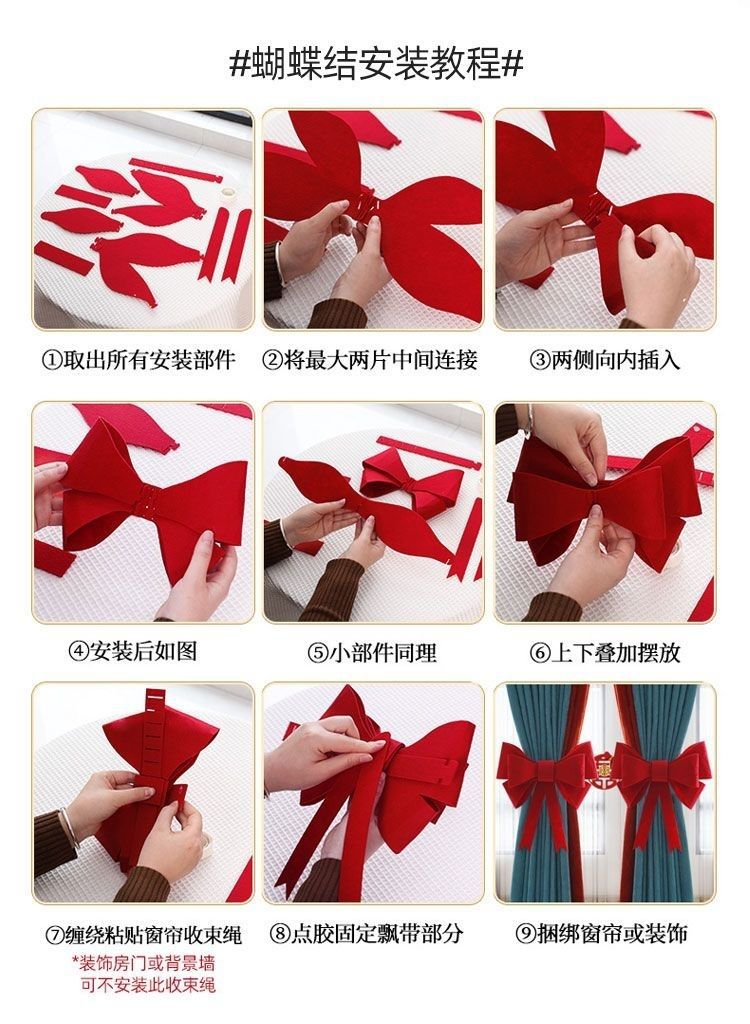 #蝴蝶结安装教程#

①取出所有安装部件

②将最大两片中间连接

③两侧向内插入

④安装后如图

⑤小部件同理

⑥上下叠加摆放

⑦缠绕粘贴窗帘收束绳
*装饰房门或背景墙
可不安装此收束绳

⑧点胶固定飘带部分

⑨捆绑窗帘或装饰