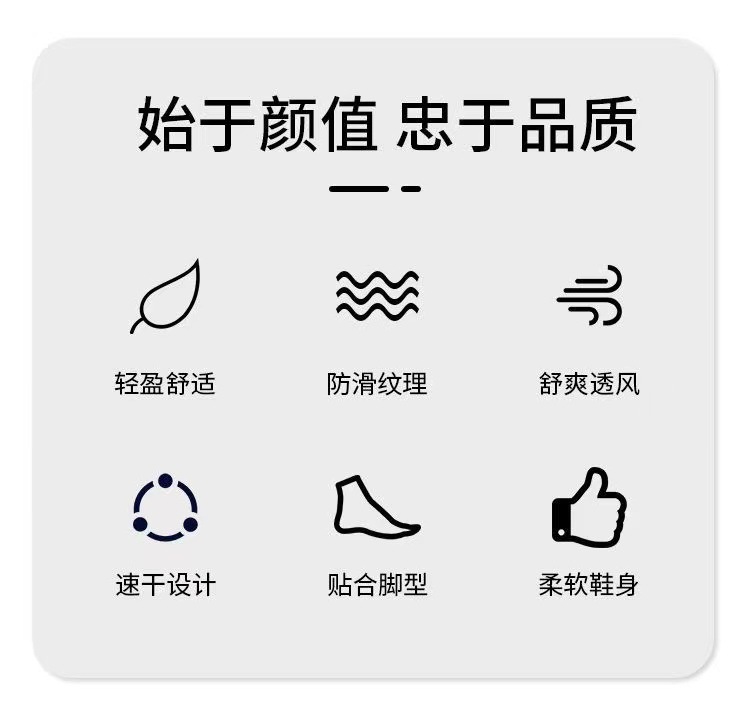 始于颜值 忠于品质

轻盈舒适

防滑纹理

舒爽透风

速干设计

贴合脚型

柔软鞋身