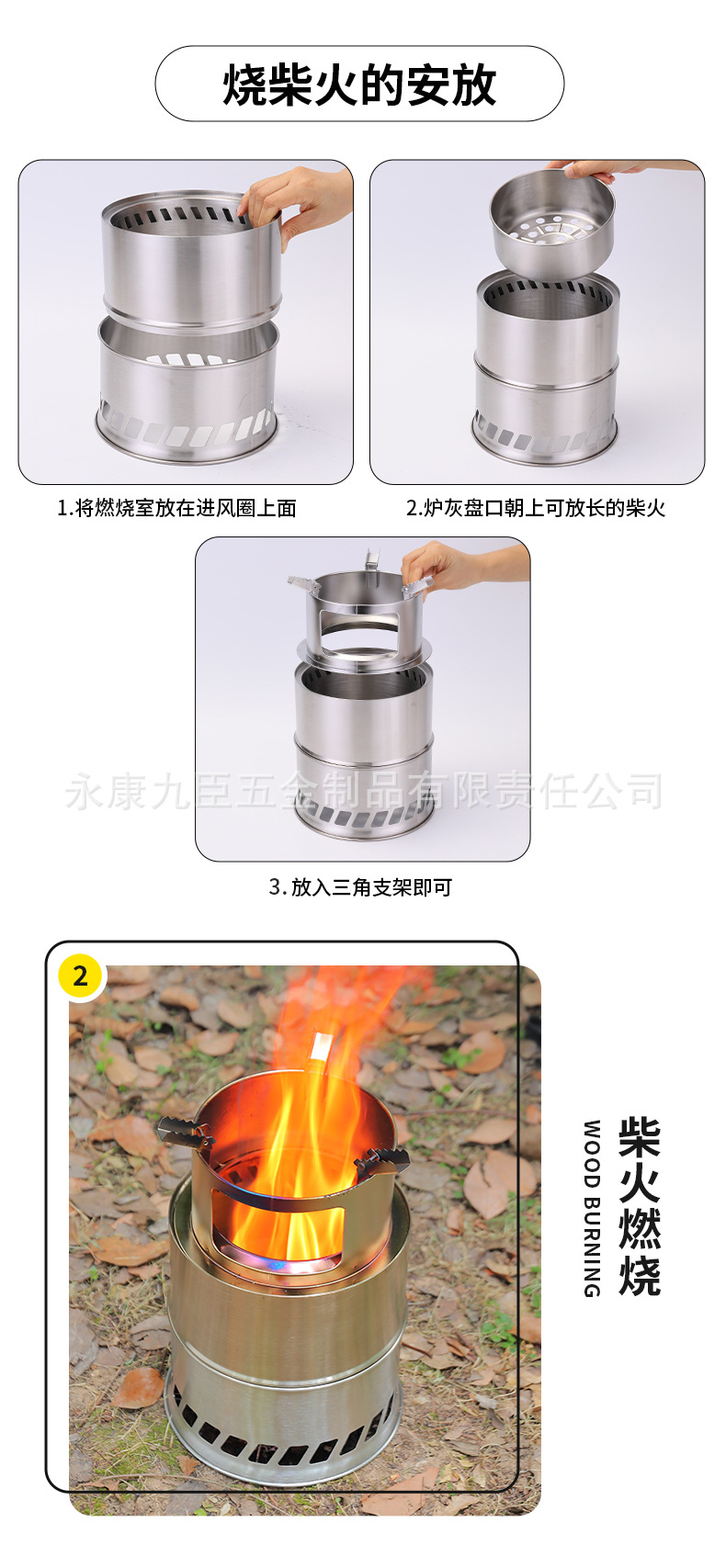 烧柴火的安放

1.将燃烧室放在进风圈上面

2.炉灰盘口朝上可放长的柴火

永康九臣五金制品有限责任公司

3. 放入三角支架即可

2

柴火燃烧

WOOD BURNING