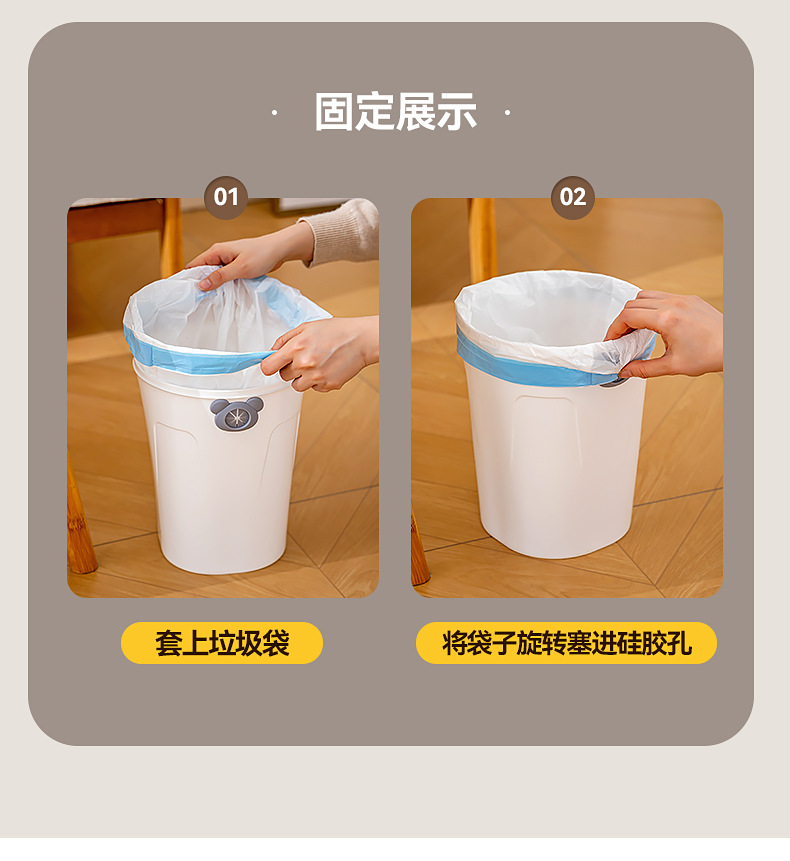 · 固定展示 ·

01

套上垃圾袋

02

将袋子旋转塞进硅胶孔