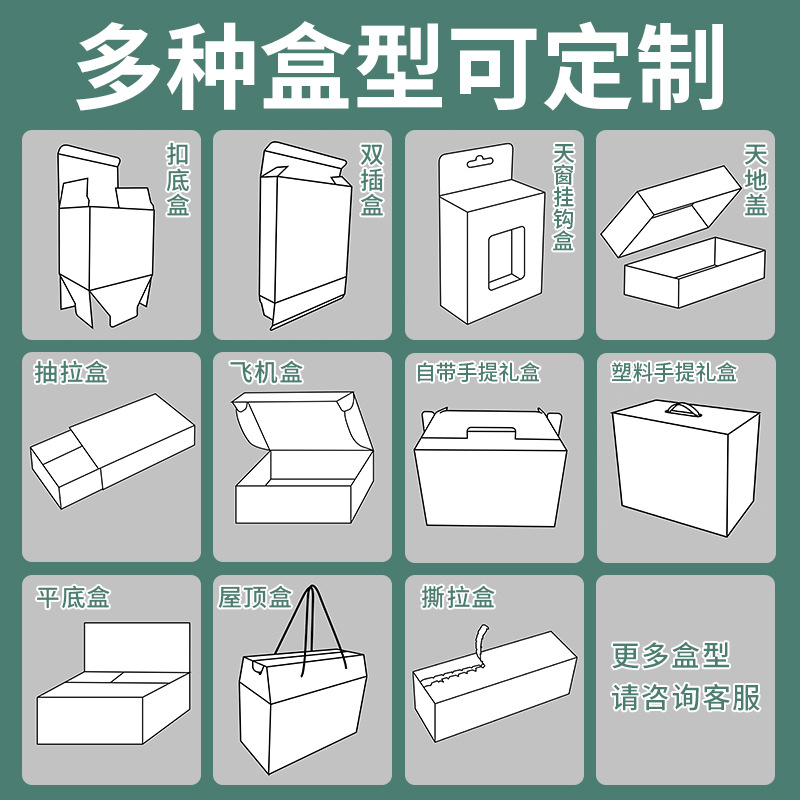 多种盒型可定制

扣底盒

双插盒

天窗挂钩盒

天地盖

抽拉盒

飞机盒

自带手提礼盒

塑料手提礼盒

平底盒

屋顶盒

撕拉盒

更多盒型
请咨询客服