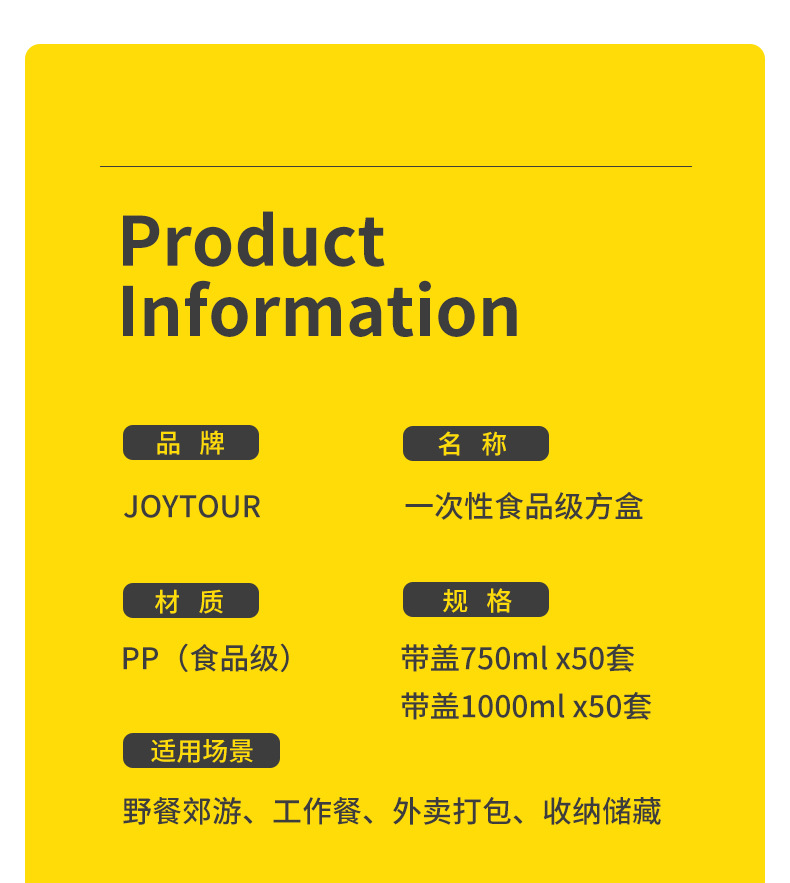 Product Information

品 牌

JOYTOUR

名 称

一次性食品级方盒

材 质

PP（食品级）

规 格

带盖750ml x50套
带盖1000ml x50套

适用场景

野餐郊游、工作餐、外卖打包、收纳储藏