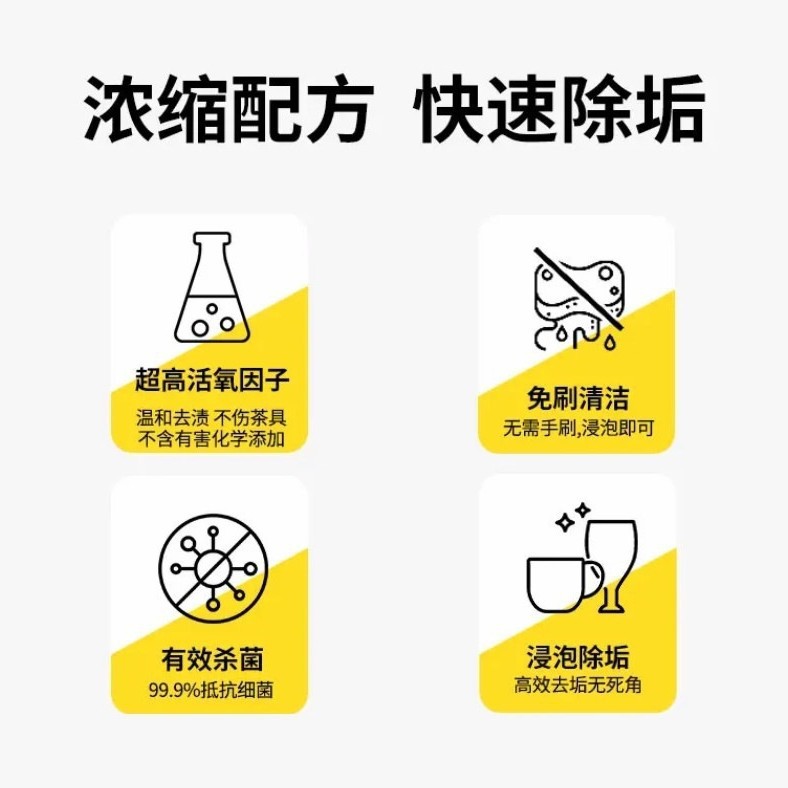 浓缩配方 快速除垢

超高活氧因子
温和去渍 不伤茶具
不含有害化学添加

免刷清洁
无需手刷,浸泡即可

有效杀菌
99.9%抵抗细菌

浸泡除垢
高效去垢无死角