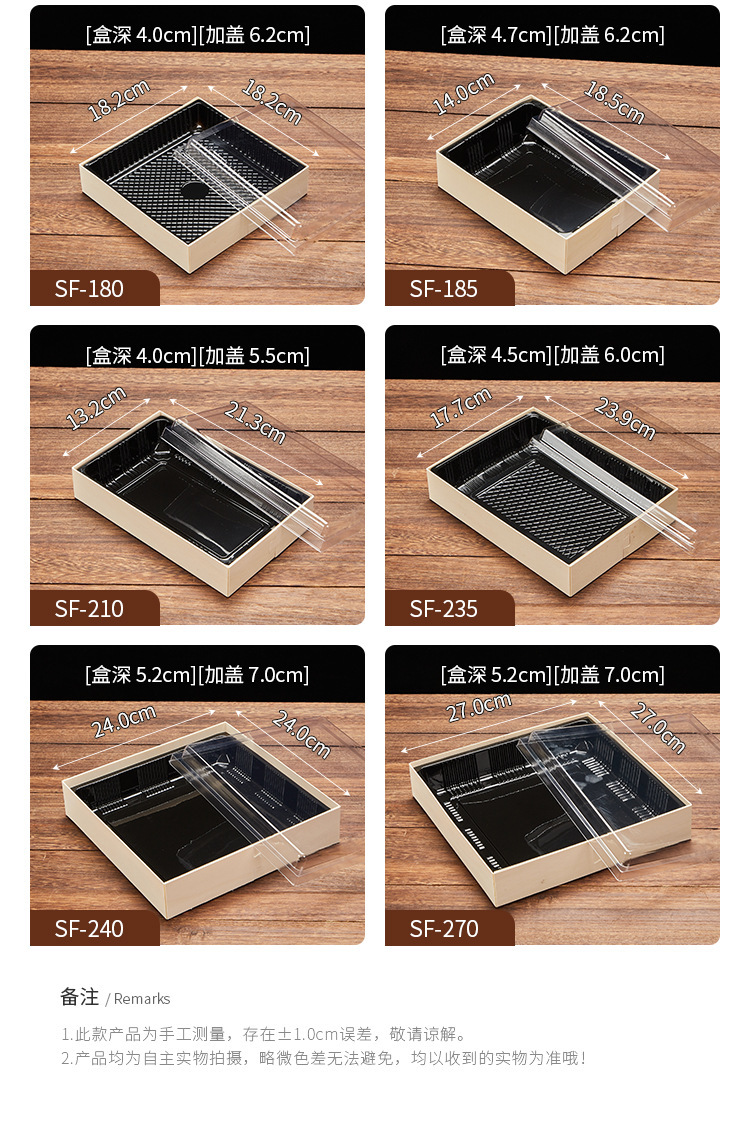 [盒深 4.0cm][加盖 6.2cm]

18.2cm

18.2cm

SF-180

[盒深 4.7cm][加盖 6.2cm]

14.0cm

18.5cm

SF-185

[盒深 4.0cm][加盖 5.5cm]

13.2cm

21.3cm

SF-210

[盒深 4.5cm][加盖 6.0cm]

17.7cm

23.9cm

SF-235

[盒深 5.2cm][加盖 7.0cm]

24.0cm

24.0cm

SF-240

[盒深 5.2cm][加盖 7.0cm]

27.0cm

27.0cm

SF-270

备注 / Remarks

1.此款产品为手工测量，存在±1.0cm误差，敬请谅解。
2.产品均为自主实物拍摄，略微色差无法避免，均以收到的实物为准哦！