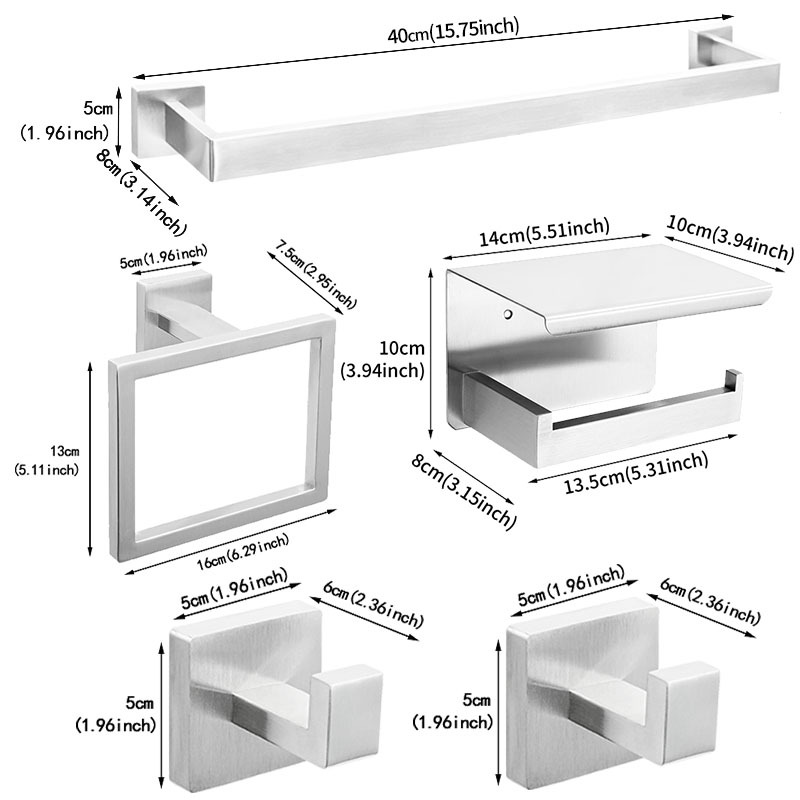 40cm(15.75inch)

5cm
(1.96inch)

8cm(3.14inch)

5cm(1.96inch)

7.5cm(2.95inch)

13cm
(5.11inch)

16cm(6.29inch)

14cm(5.51inch)

10cm(3.94inch)

10cm
(3.94inch)

8cm(3.15inch)

13.5cm(5.31inch)

5cm(1.96inch)

6cm(2.36inch)

5cm
(1.96inch)

5cm(1.96inch)

6cm(2.36inch)

5cm
(1.96inch)