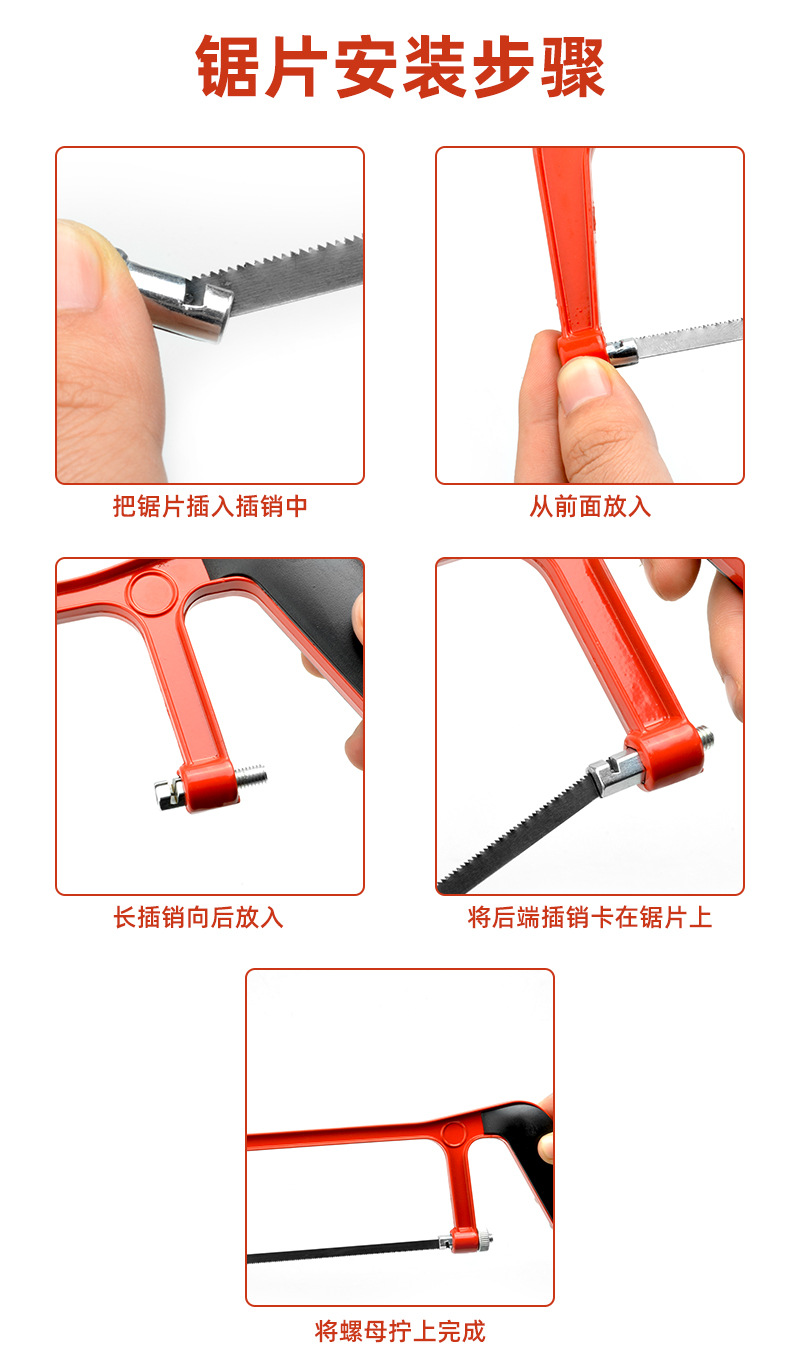 锯片安装步骤

把锯片插入插销中

从前面放入

长插销向后放入

将后端插销卡在锯片上

将螺母拧上完成