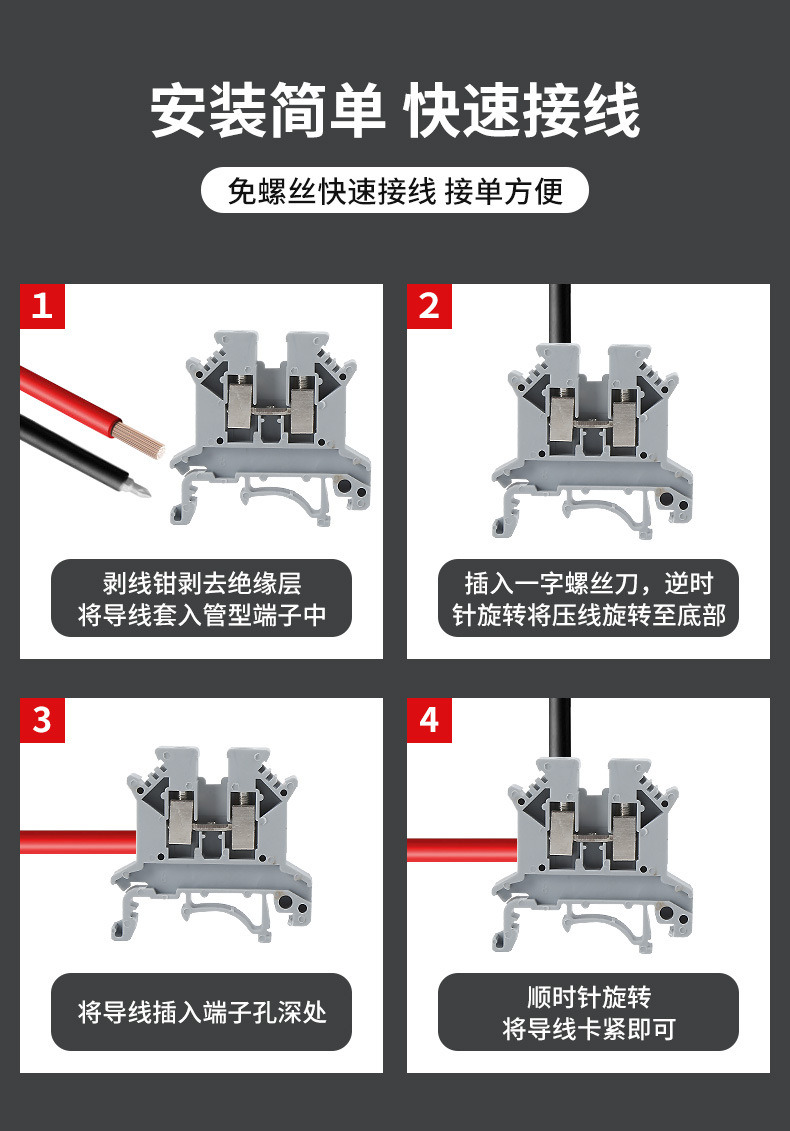 安装简单 快速接线

免螺丝快速接线 接单方便

1

剥线钳剥去绝缘层
将导线套入管型端子中

2

插入一字螺丝刀，逆时针旋转将压线旋转至底部

3

将导线插入端子孔深处

4

顺时针旋转
将导线卡紧即可