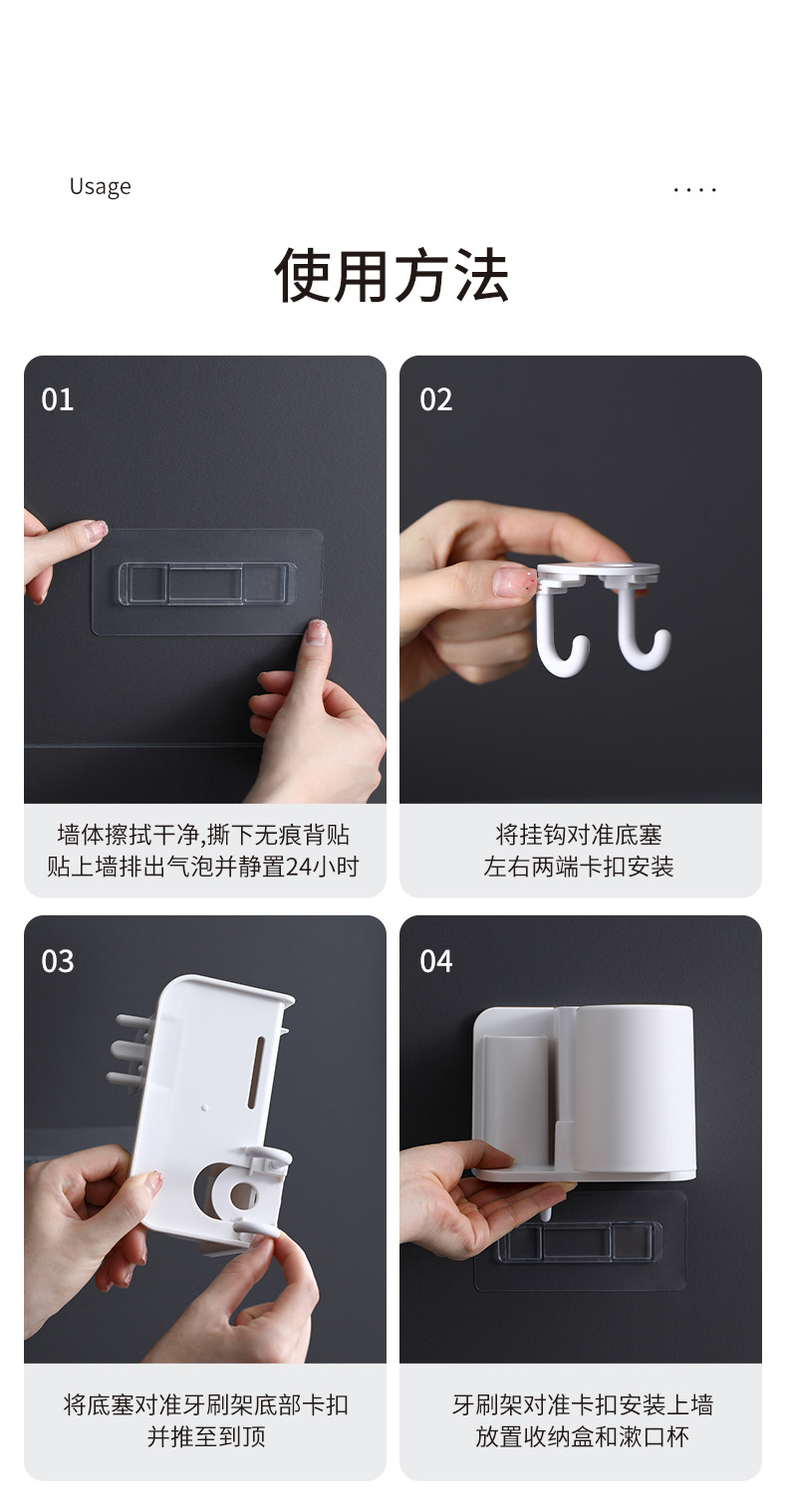 Usage

....

使用方法

01

墙体擦拭干净,撕下无痕背贴
贴上墙排出气泡并静置24小时

02

将挂钩对准底塞
左右两端卡扣安装

03

将底塞对准牙刷架底部卡扣
并推至到顶

04

牙刷架对准卡扣安装上墙
放置收纳盒和漱口杯