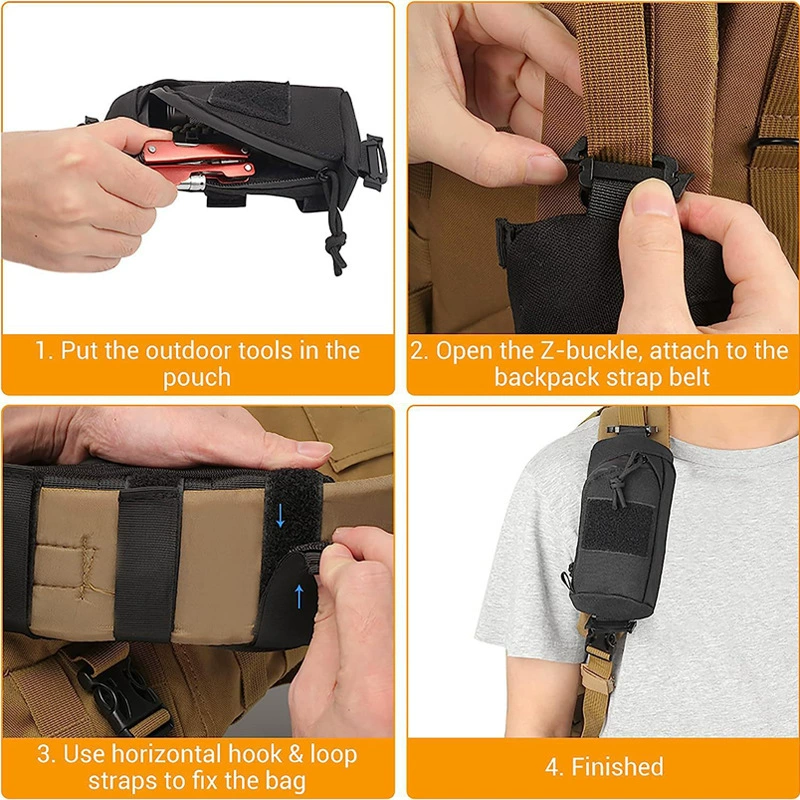 1. Put the outdoor tools in the pouch

2. Open the Z-buckle, attach to the backpack strap belt

3. Use horizontal hook & loop straps to fix the bag

4. Finished