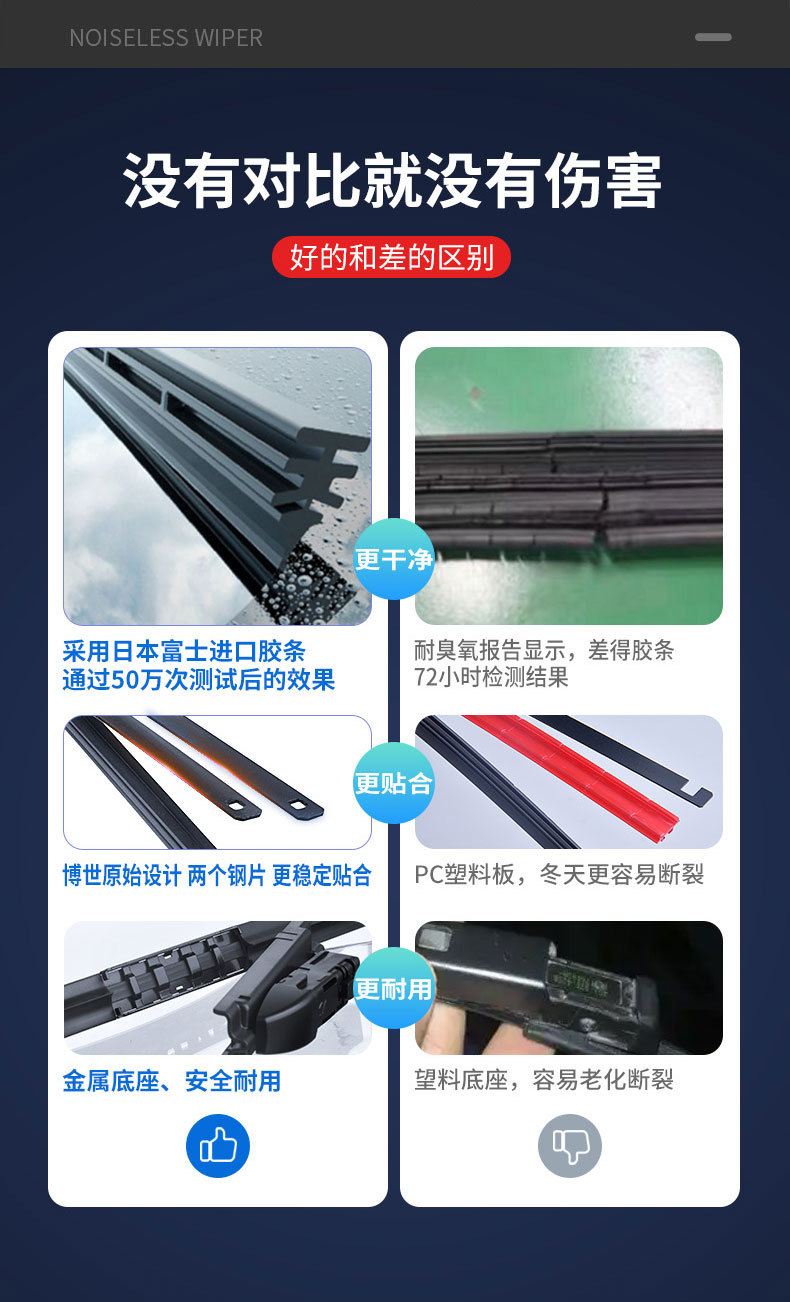 NOISELESS WIPER

没有对比就没有伤害

好的和差的区别

更干净

采用日本富士进口胶条
通过50万次测试后的效果

耐臭氧报告显示，差得胶条
72小时检测结果

更贴合

博世原始设计 两个钢片 更稳定贴合

PC塑料板，冬天更容易断裂

更耐用

金属底座、安全耐用

望料底座，容易老化断裂