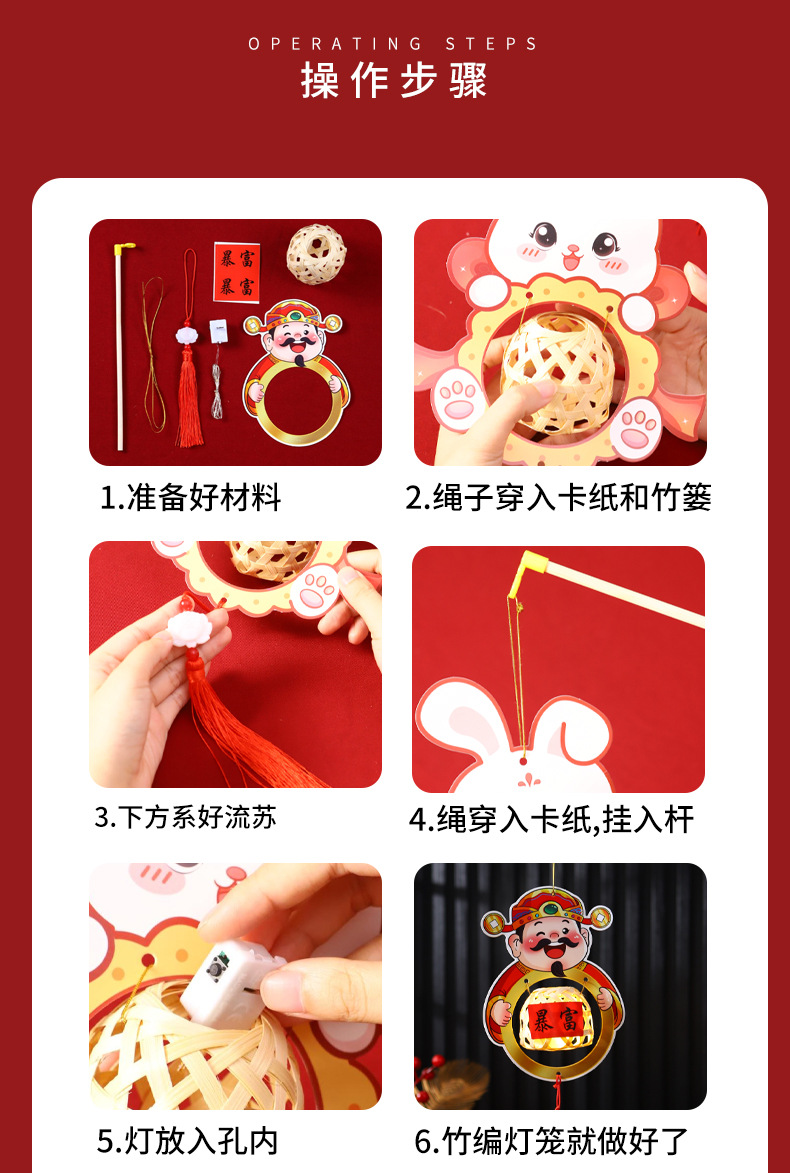 OPERATING STEPS
操作步骤

暴富
暴富

1.准备好材料

2.绳子穿入卡纸和竹篓

3.下方系好流苏

4.绳穿入卡纸,挂入杆

5.灯放入孔内

暴富

6.竹编灯笼就做好了