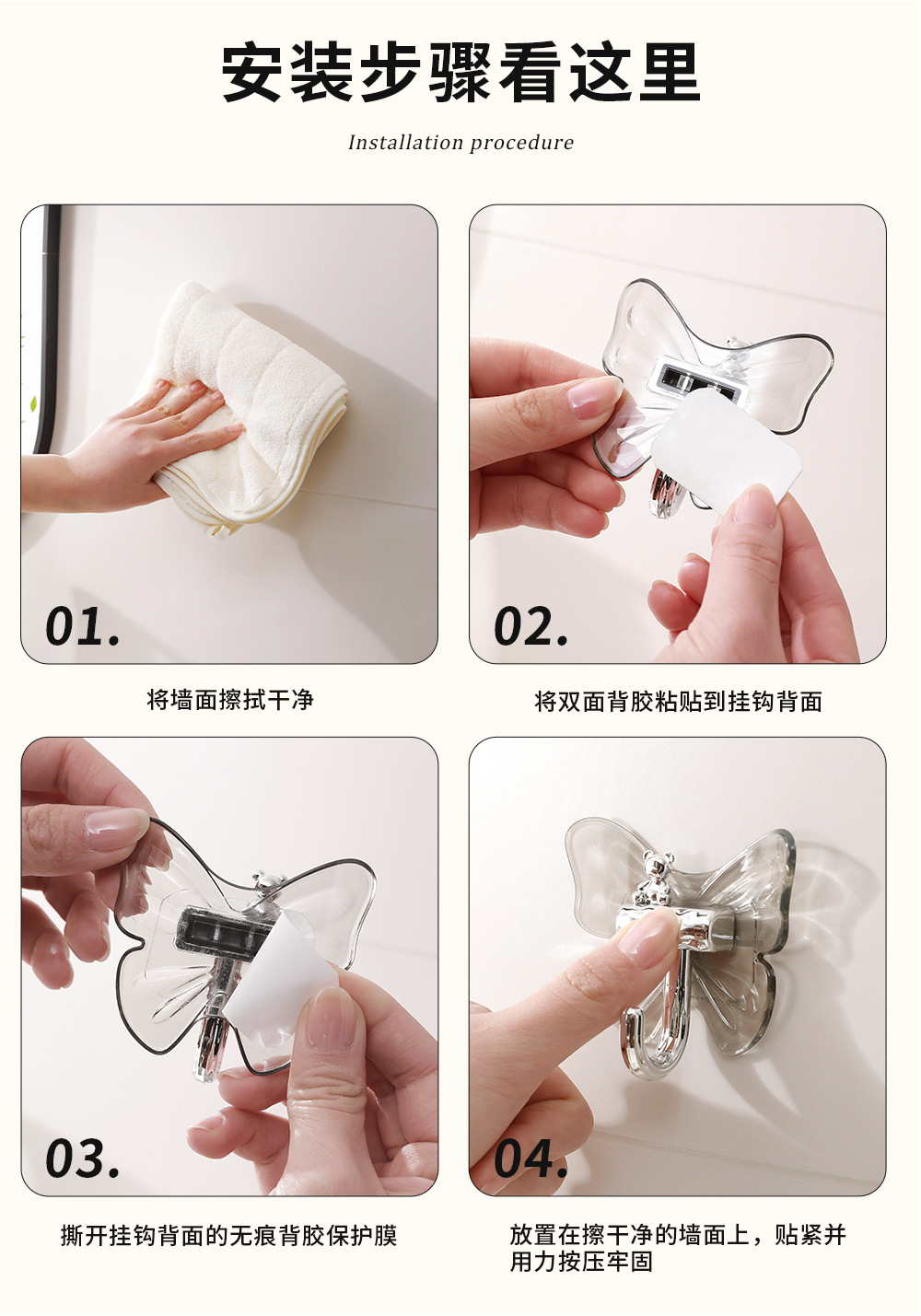 安装步骤看这里

Installation procedure

01.

将墙面擦拭干净

02.

将双面背胶粘贴到挂钩背面

03.

撕开挂钩背面的无痕背胶保护膜

04.

放置在擦干净的墙面上，贴紧并用力按压牢固