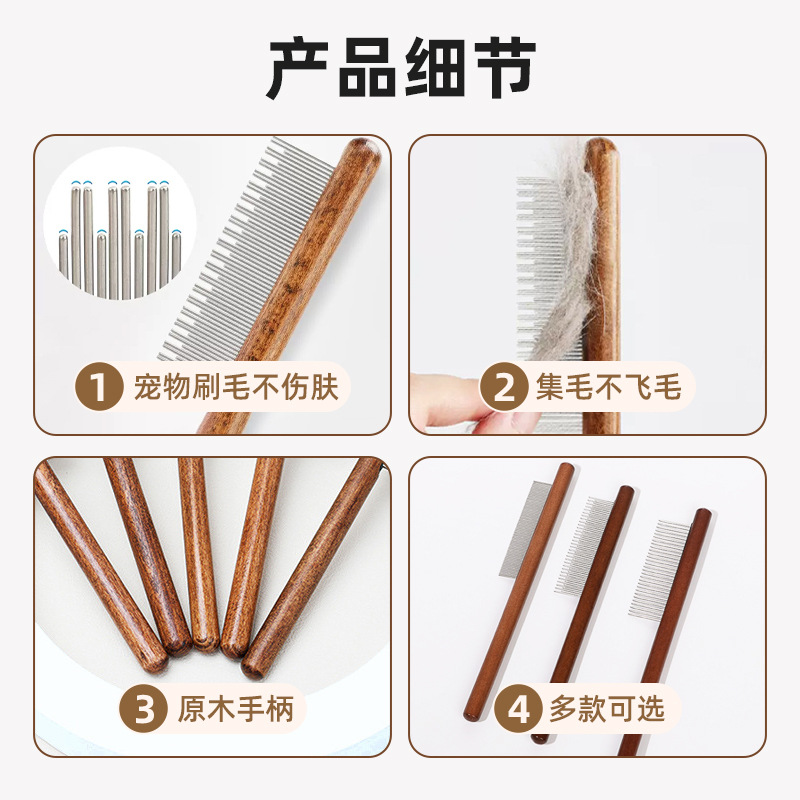 产品细节

1 宠物刷毛不伤肤

2 集毛不飞毛

3 原木手柄

4 多款可选