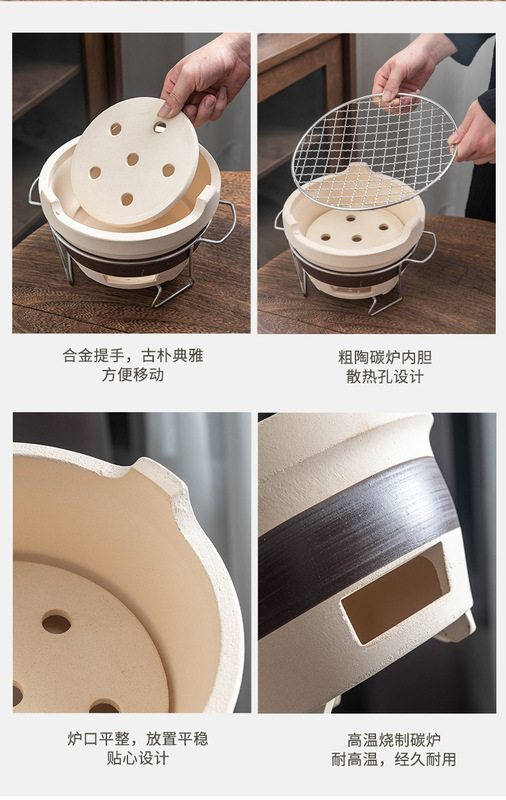 合金提手，古朴典雅
方便移动

粗陶碳炉内胆
散热孔设计

炉口平整，放置平稳
贴心设计

高温烧制碳炉
耐高温，经久耐用