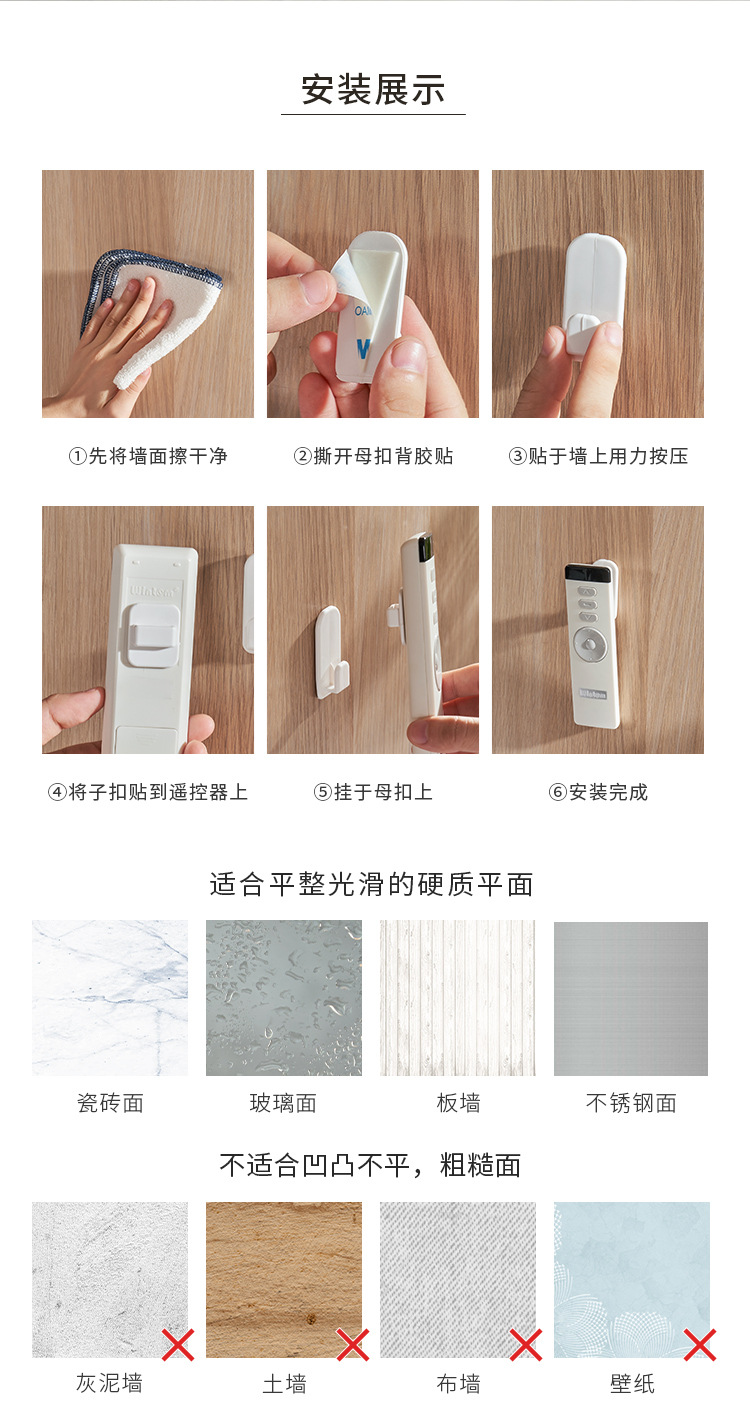 安装展示

①先将墙面擦干净

②撕开母扣背胶贴

③贴于墙上用力按压

④将子扣贴到遥控器上

⑤挂于母扣上

⑥安装完成

适合平整光滑的硬质平面

瓷砖面

玻璃面

板墙

不锈钢面

不适合凹凸不平，粗糙面

灰泥墙

土墙

布墙

壁纸