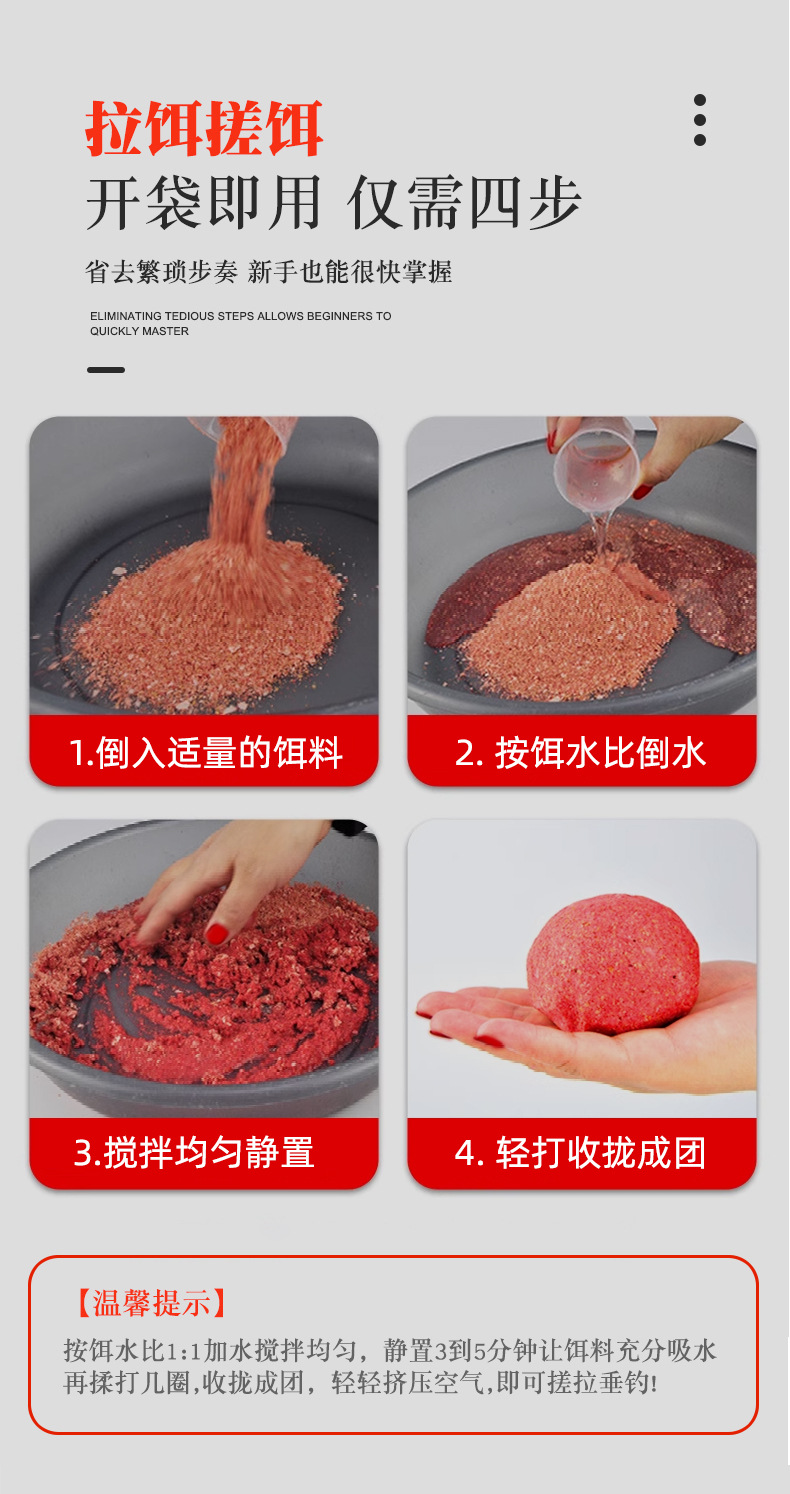 拉饵搓饵
开袋即用 仅需四步

省去繁琐步奏 新手也能很快掌握

ELIMINATING TEDIOUS STEPS ALLOWS BEGINNERS TO QUICKLY MASTER

1.倒入适量的饵料

2. 按饵水比倒水

3.搅拌均匀静置

4. 轻打收拢成团

【温馨提示】
按饵水比1:1加水搅拌均匀，静置3到5分钟让饵料充分吸水再揉打几圈,收拢成团，轻轻挤压空气,即可搓拉垂钓!