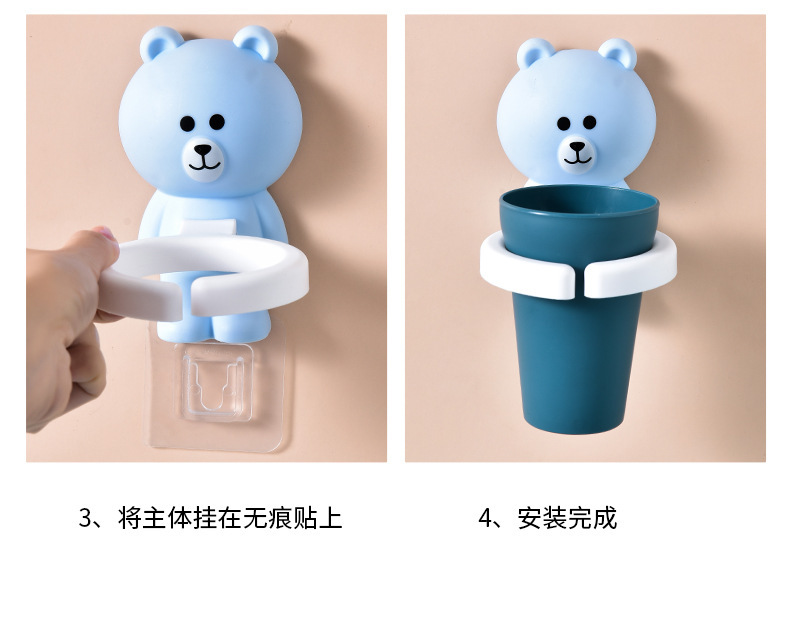 3、将主体挂在无痕贴上

4、安装完成