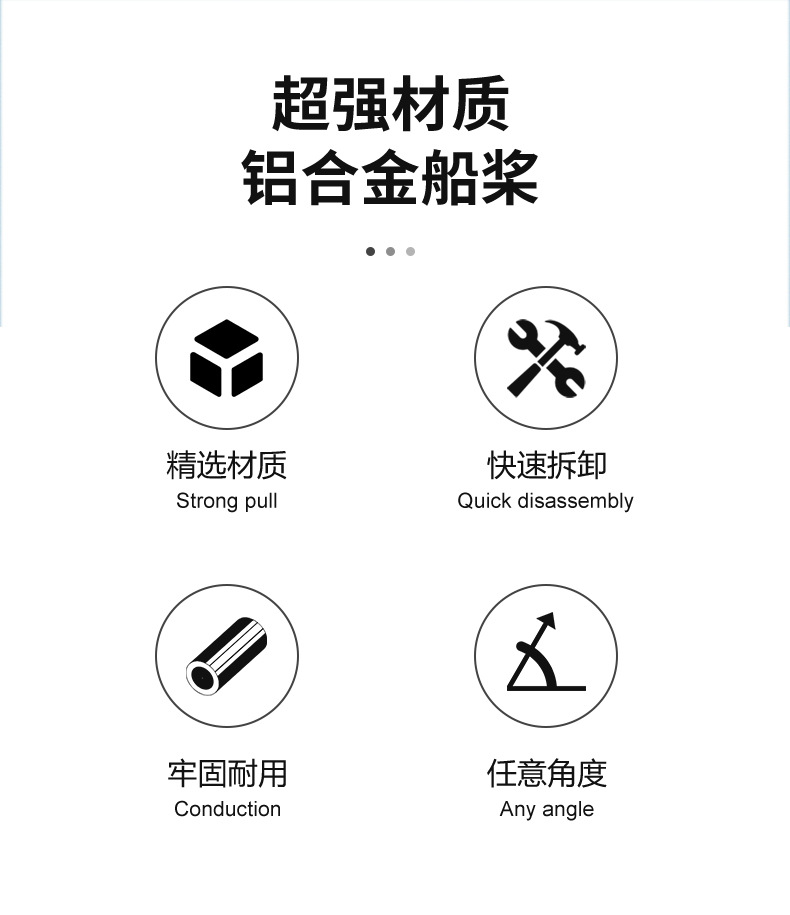 超强材质
铝合金船桨

精选材质
Strong pull

快速拆卸
Quick disassembly

牢固耐用
Conduction

任意角度
Any angle