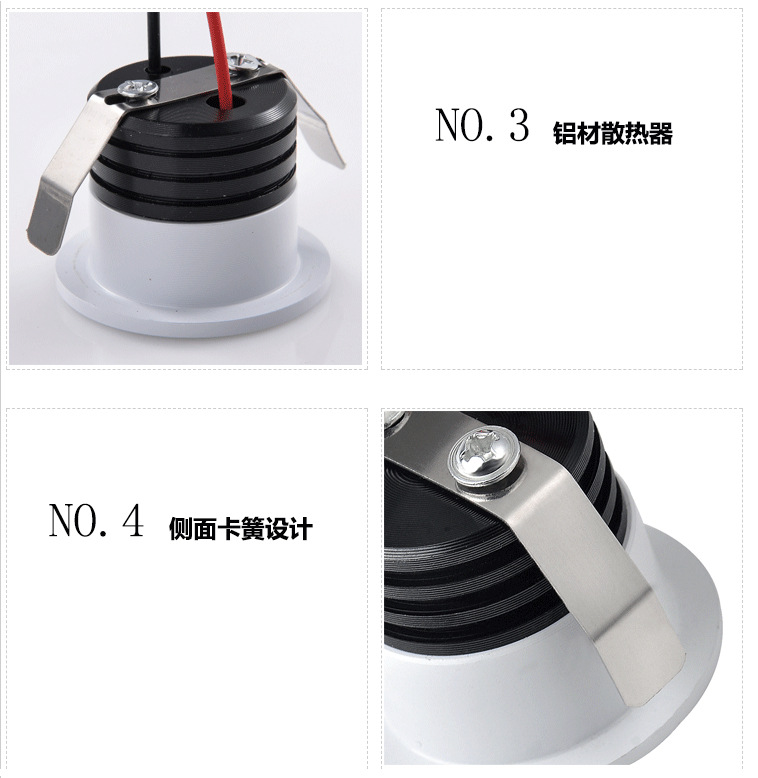 NO. 3 铝材散热器

NO. 4 侧面卡簧设计