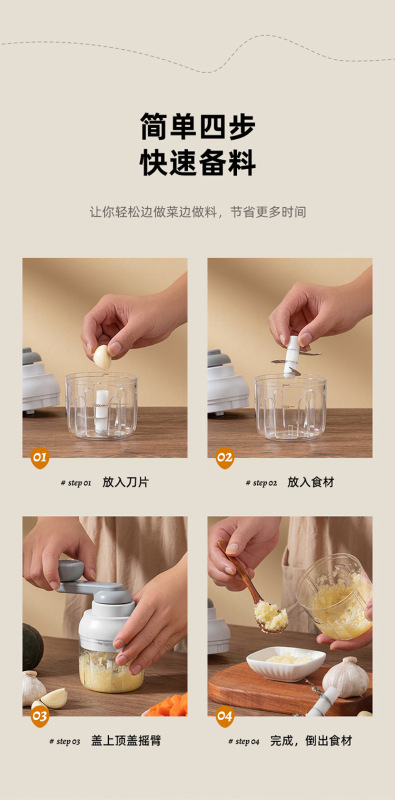 简单四步
快速备料

让你轻松边做菜边做料，节省更多时间

01

# step 01 放入刀片

02

# step 02 放入食材

03

# step 03 盖上顶盖摇臂

04

# step 04 完成，倒出食材