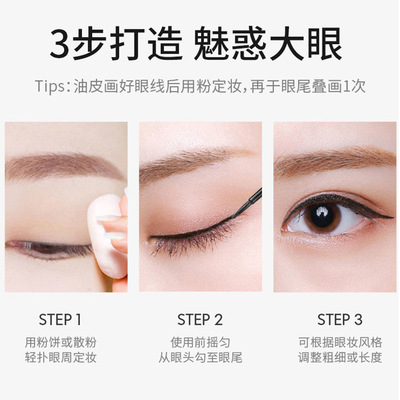 3步打造 魅惑大眼

Tips:油皮画好眼线后用粉定妆,再于眼尾叠画1次

STEP 1
用粉饼或散粉
轻扑眼周定妆

STEP 2
使用前摇匀
从眼头勾至眼尾

STEP 3
可根据眼妆风格
调整粗细或长度