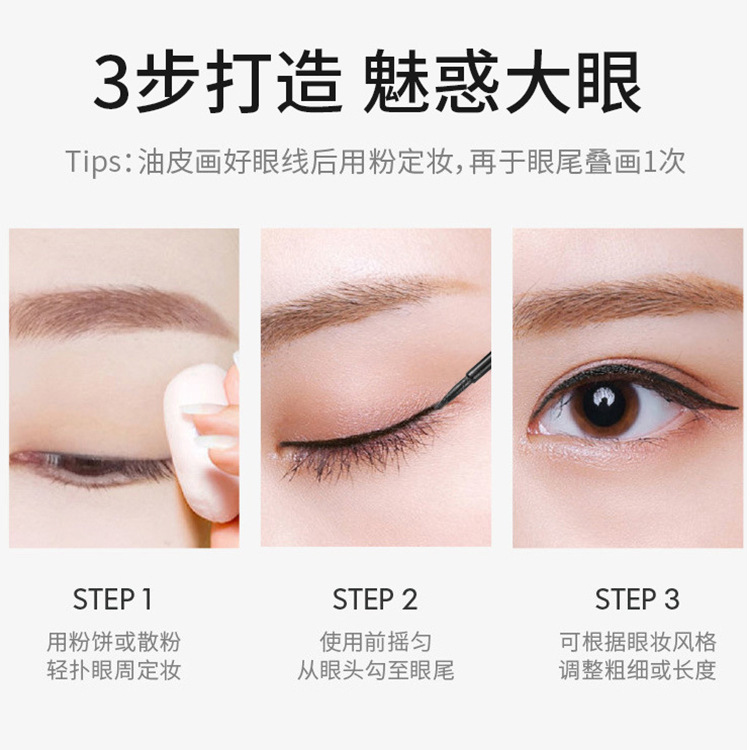 3步打造 魅惑大眼

Tips: 油皮画好眼线后用粉定妆，再于眼尾叠画1次

STEP 1
用粉饼或散粉
轻扑眼周定妆

STEP 2
使用前摇匀
从眼头勾至眼尾

STEP 3
可根据眼妆风格
调整粗细或长度