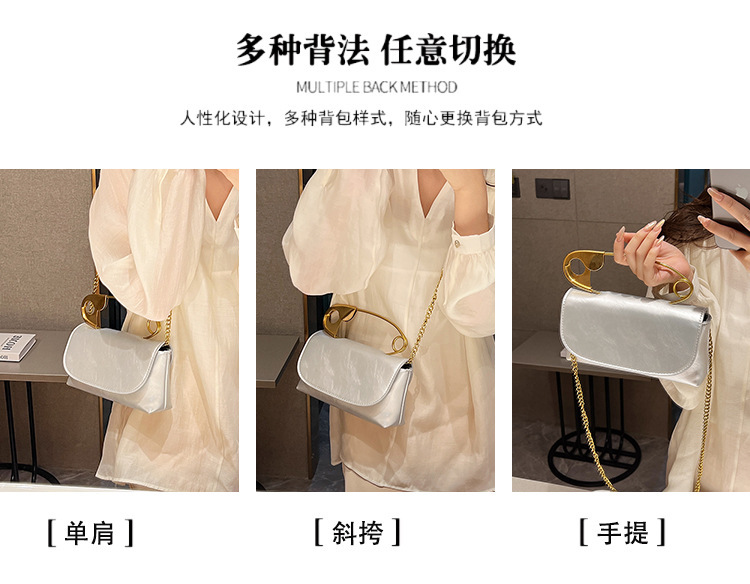 多种背法 任意切换

MULTIPLE BACK METHOD

人性化设计，多种背包样式，随心更换背包方式

[ 单肩 ]

[ 斜挎 ]

[ 手提 ]