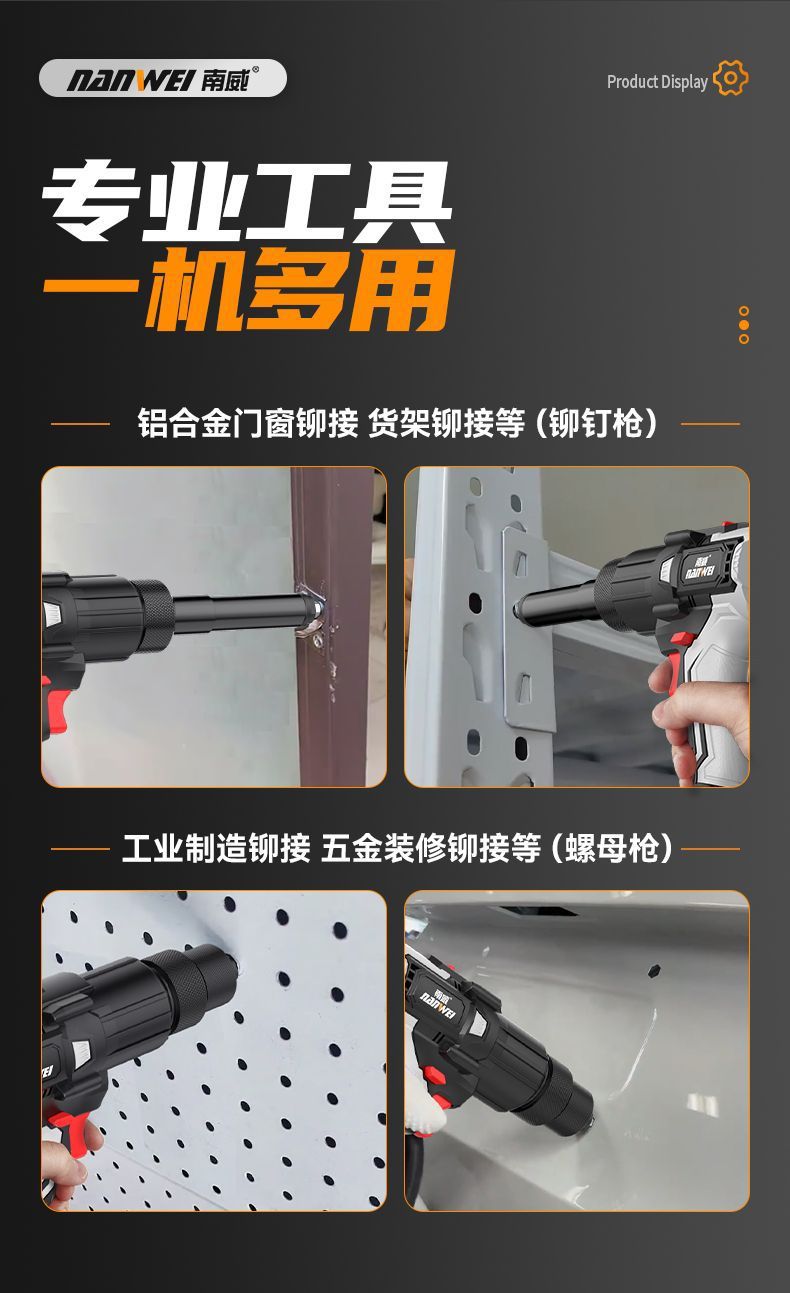 NANWEI 南威®

Product Display

专业工具
一机多用

铝合金门窗铆接 货架铆接等（铆钉枪）

南威 NANWEI

工业制造铆接 五金装修铆接等（螺母枪）

南威 NANWEI