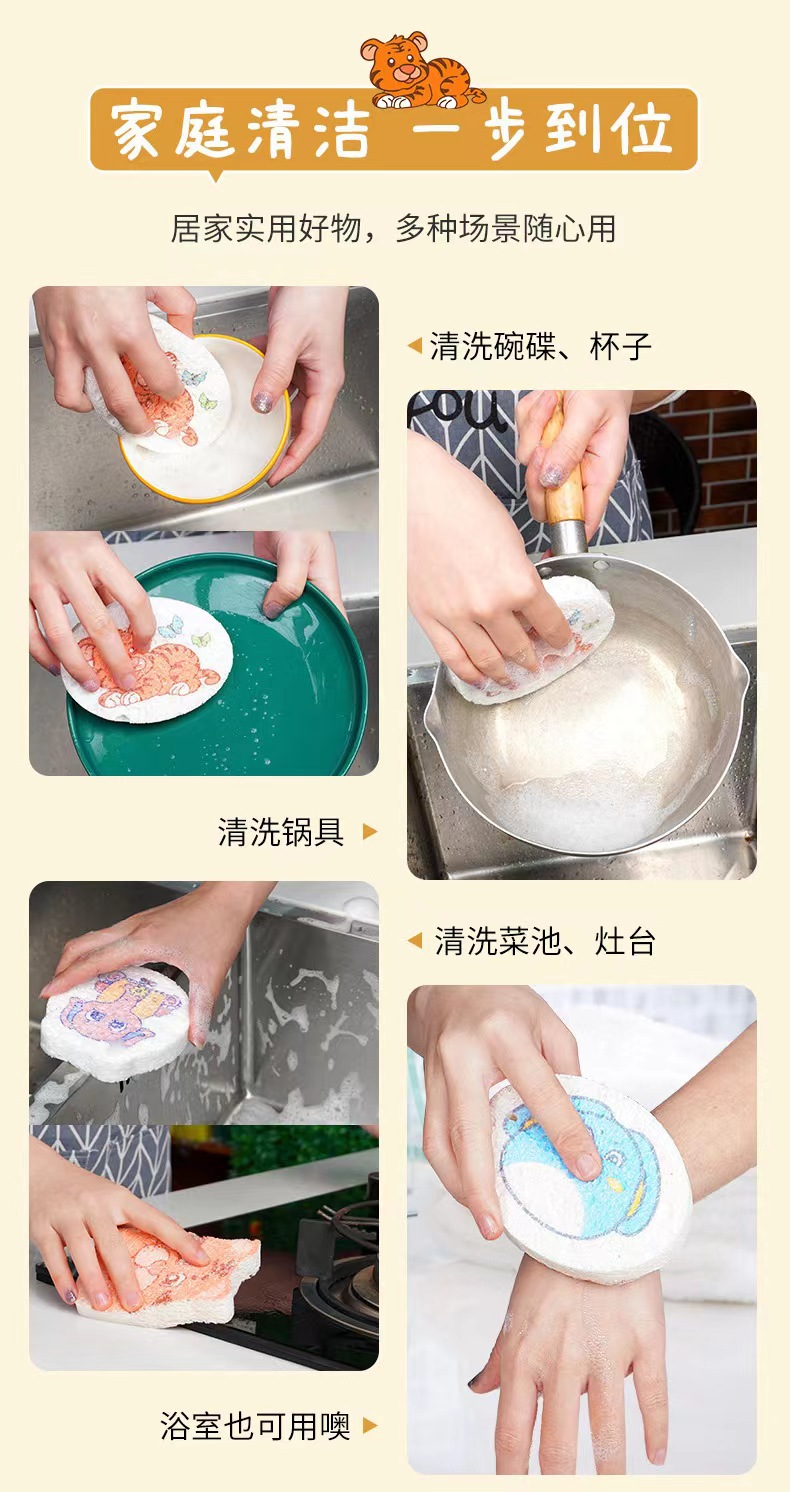 家庭清洁 一步到位

居家实用好物，多种场景随心用

清洗碗碟、杯子

清洗锅具

清洗菜池、灶台

浴室也可用噢