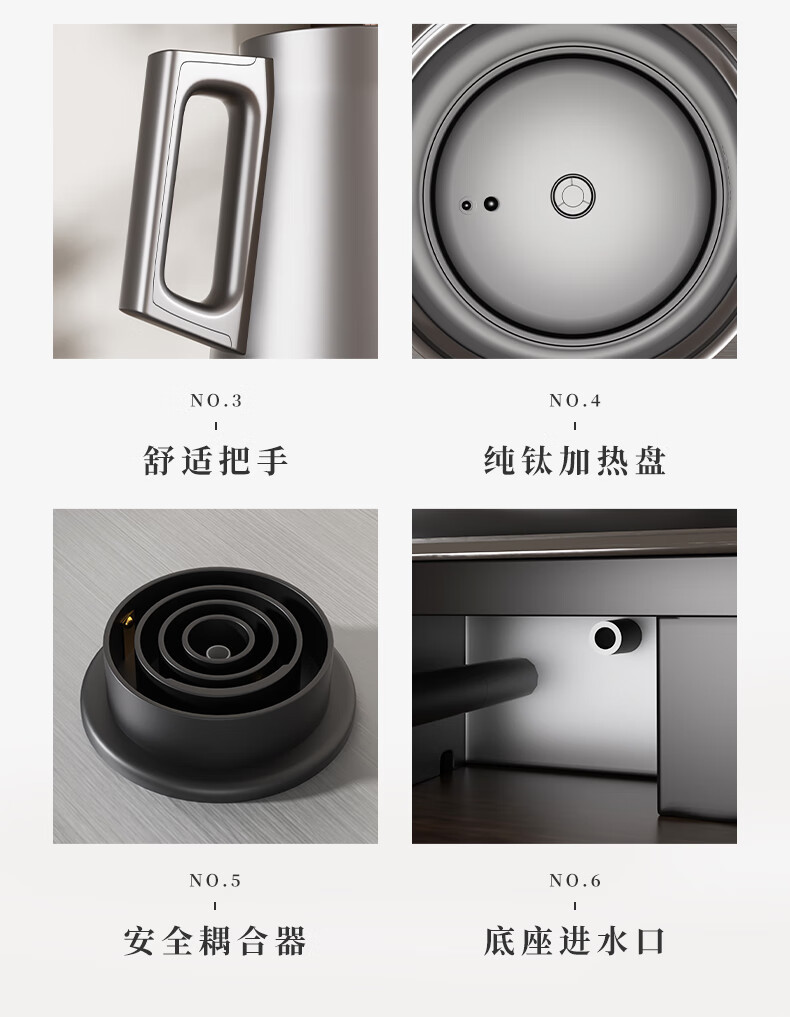 NO.3

舒适把手

NO.4

纯钛加热盘

NO.5

安全耦合器

NO.6

底座进水口