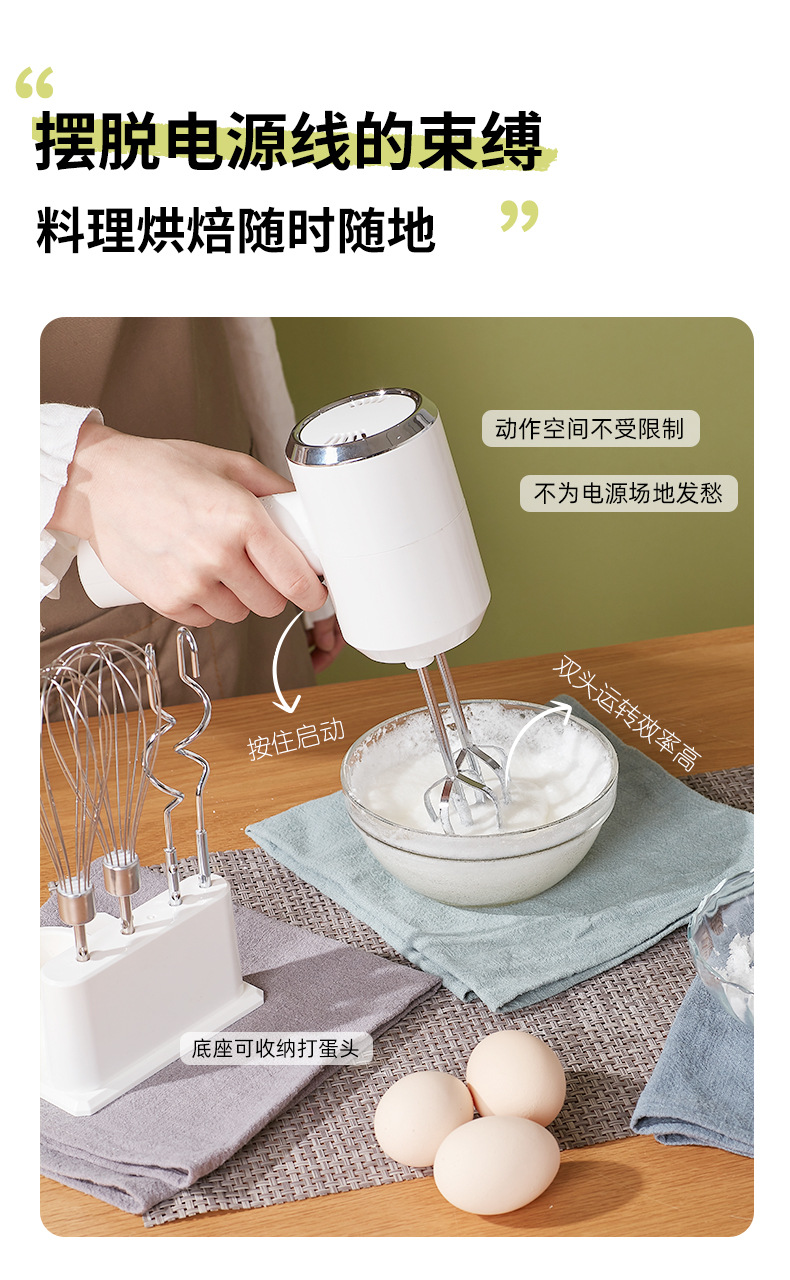 “
摆脱电源线的束缚
料理烘焙随时随地
”

动作空间不受限制

不为电源场地发愁

按住启动

双头运转效率高

底座可收纳打蛋头