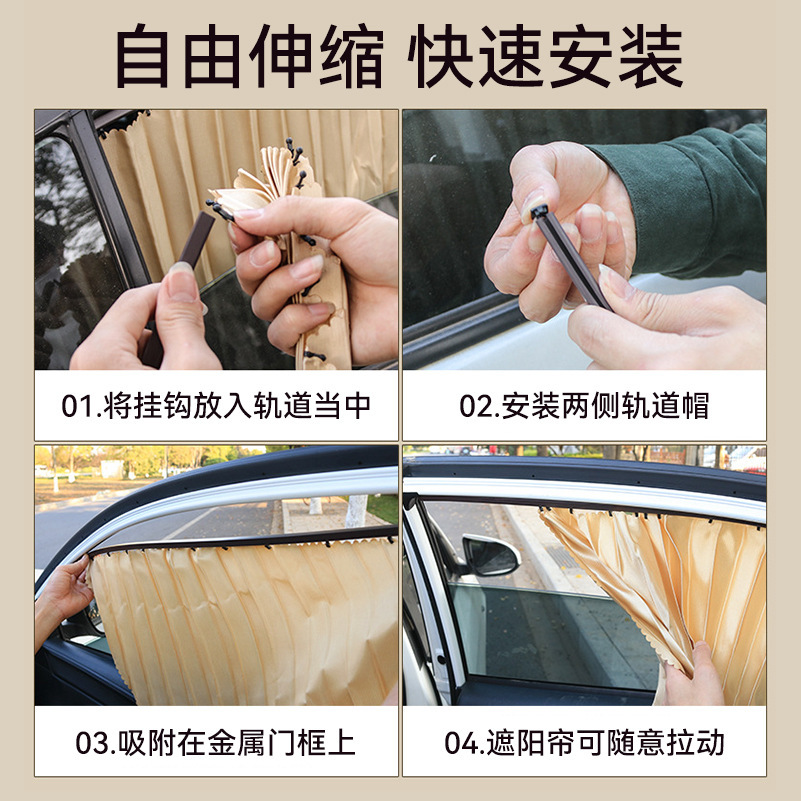 自由伸缩 快速安装

01.将挂钩放入轨道当中

02.安装两侧轨道帽

03.吸附在金属门框上

04.遮阳帘可随意拉动