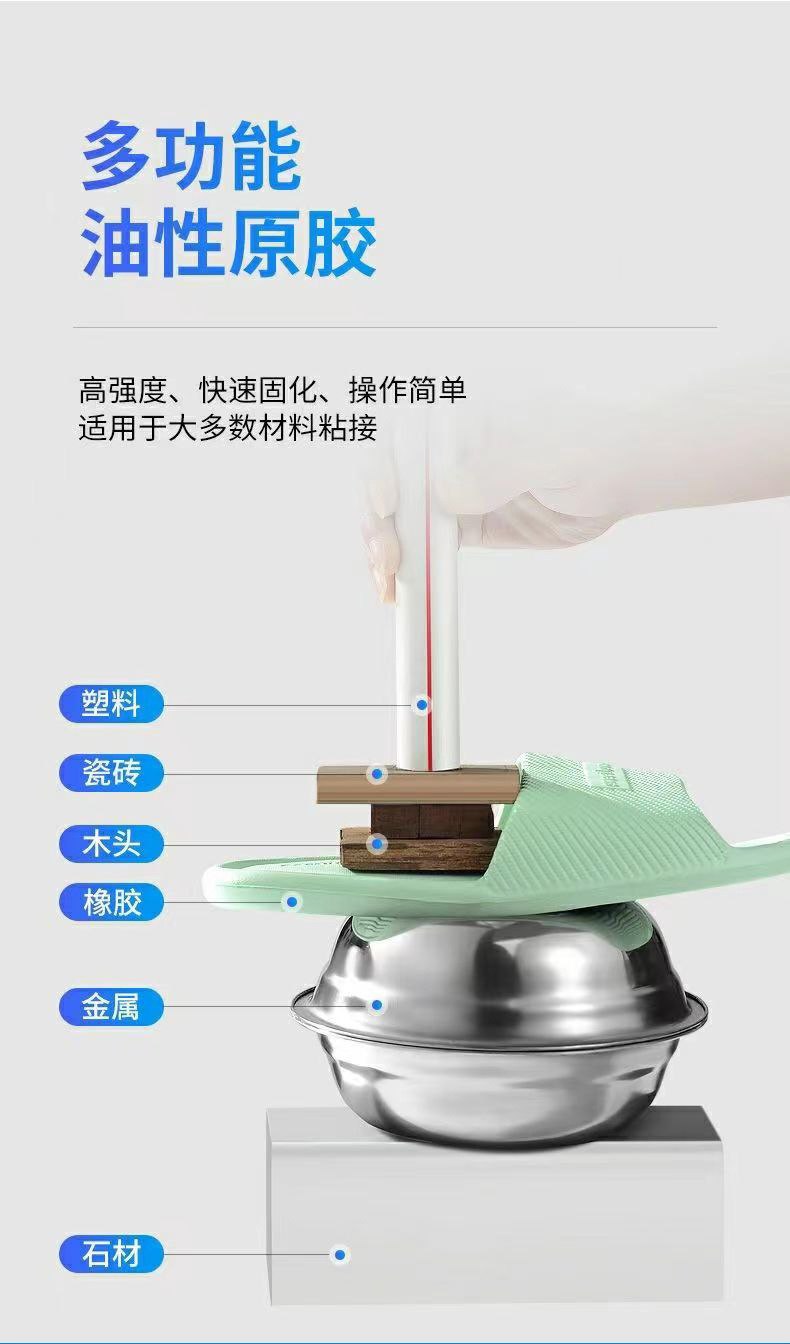 多功能
油性原胶

高强度、快速固化、操作简单
适用于大多数材料粘接

塑料

瓷砖

木头

橡胶

金属

石材