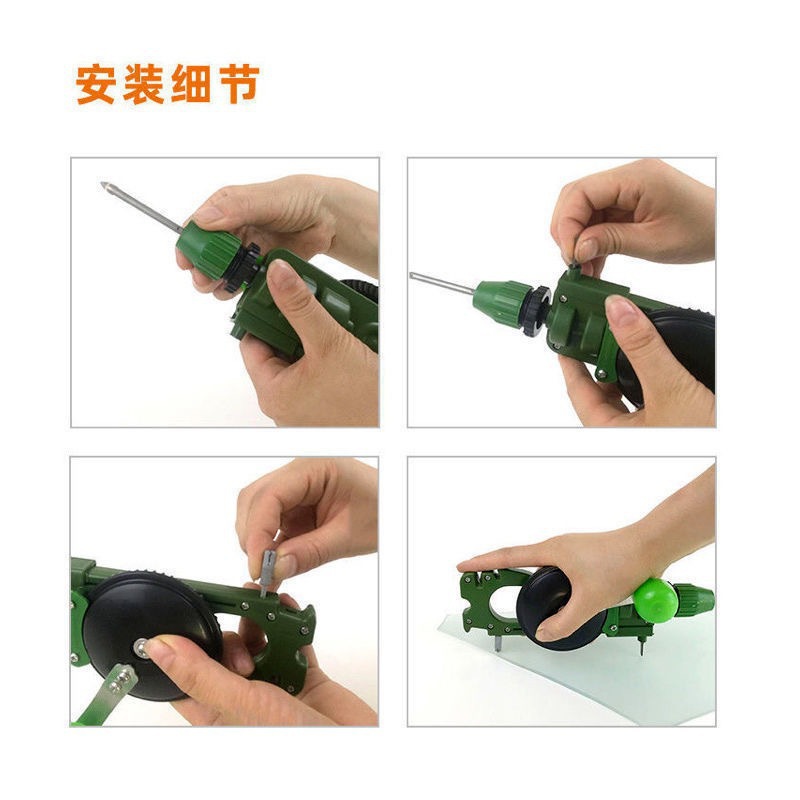 安装细节