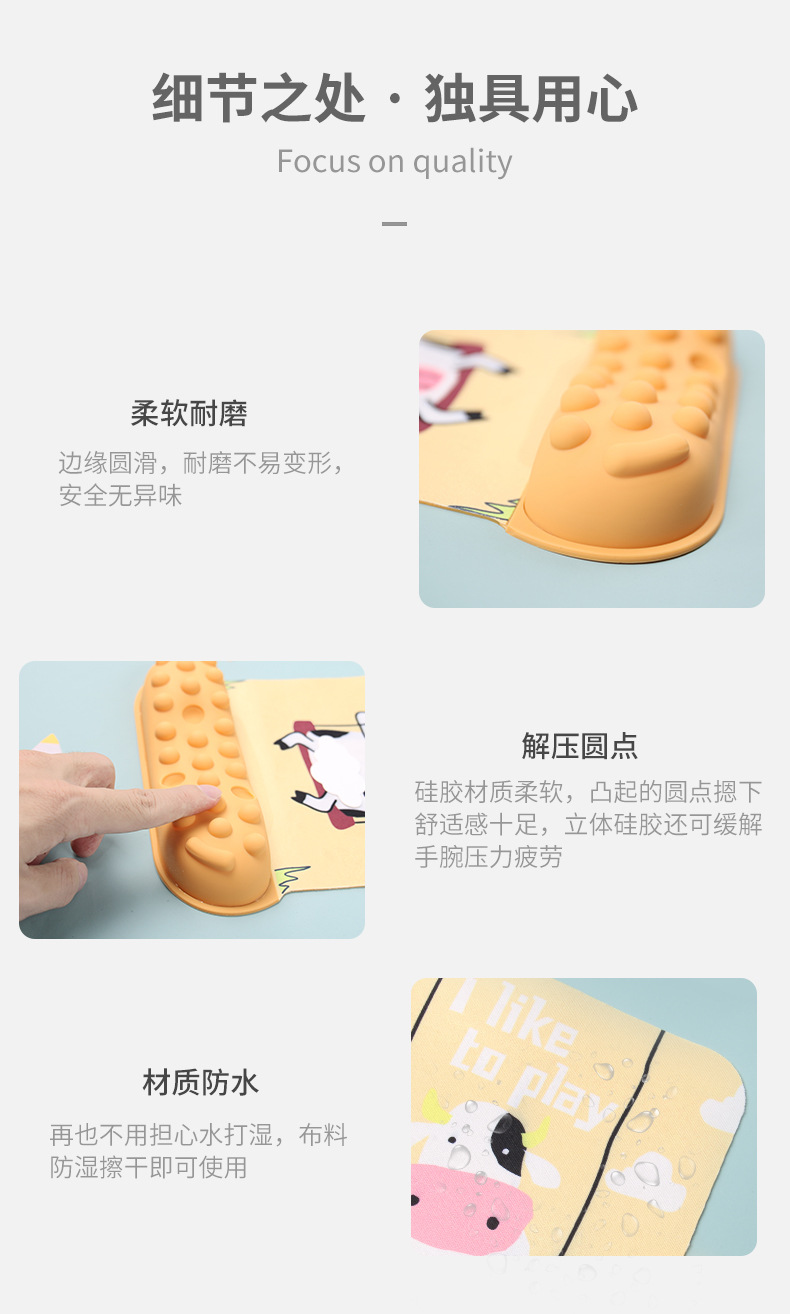 细节之处 · 独具用心

Focus on quality

柔软耐磨

边缘圆滑，耐磨不易变形，安全无异味

解压圆点

硅胶材质柔软，凸起的圆点摁下舒适感十足，立体硅胶还可缓解手腕压力疲劳

材质防水

再也不用担心水打湿，布料防湿擦干即可使用

I like to play