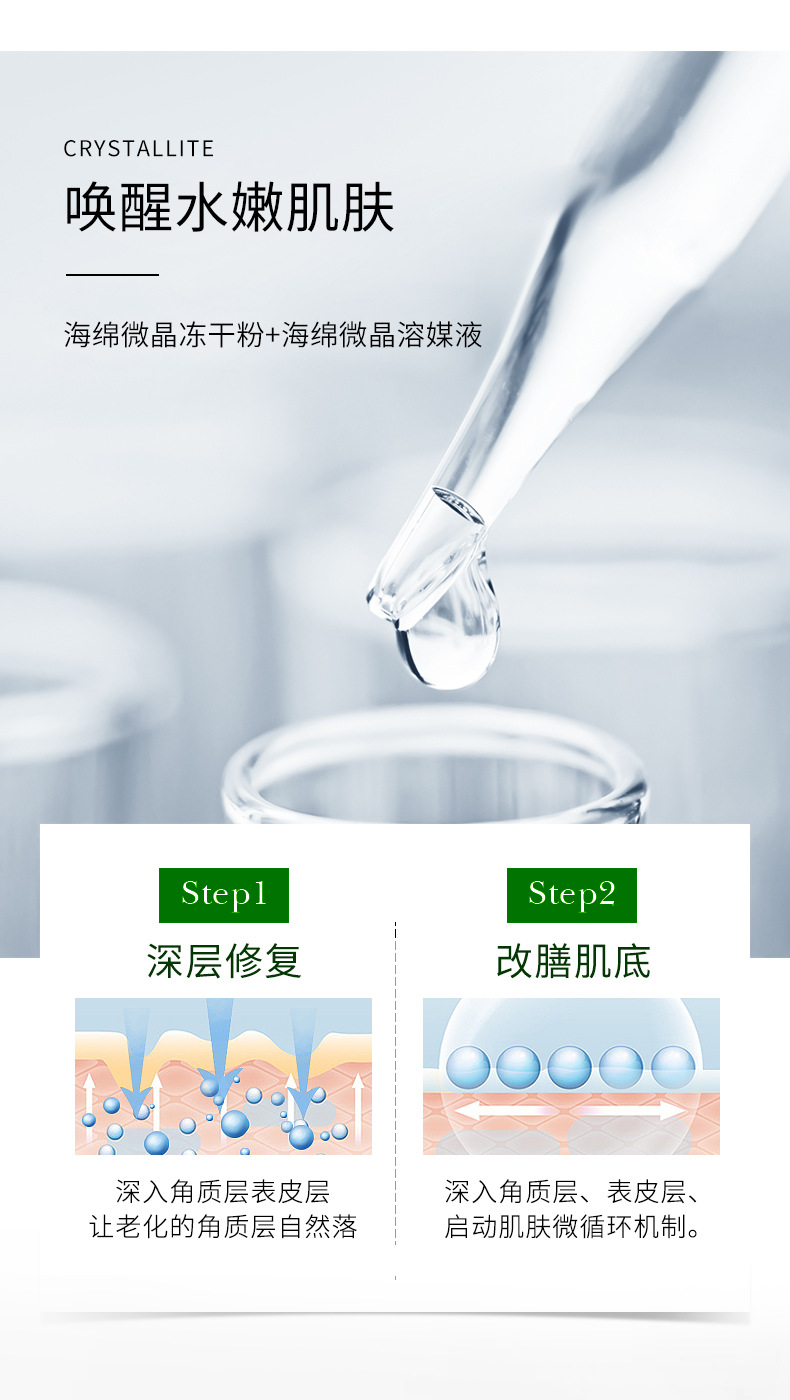 CRYSTALLITE

唤醒水嫩肌肤

海绵微晶冻干粉+海绵微晶溶媒液

Step1

深层修复

深入角质层表皮层
让老化的角质层自然落

Step2

改膳肌底

深入角质层、表皮层、
启动肌肤微循环机制。