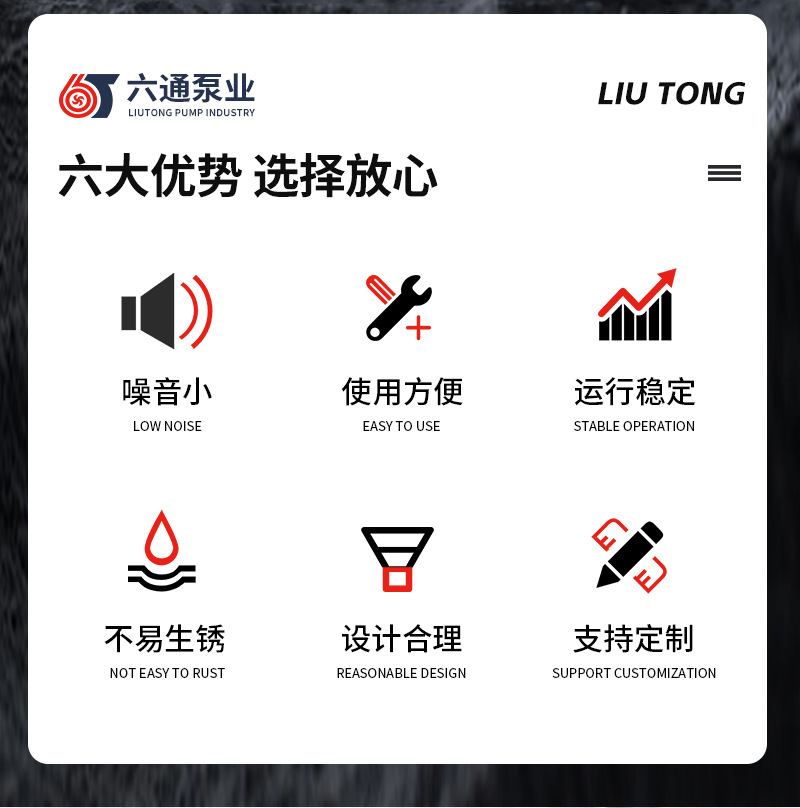 六通泵业
LIUTONG PUMP INDUSTRY

LIU TONG

六大优势 选择放心

噪音小
LOW NOISE

使用方便
EASY TO USE

运行稳定
STABLE OPERATION

不易生锈
NOT EASY TO RUST

设计合理
REASONABLE DESIGN

支持定制
SUPPORT CUSTOMIZATION