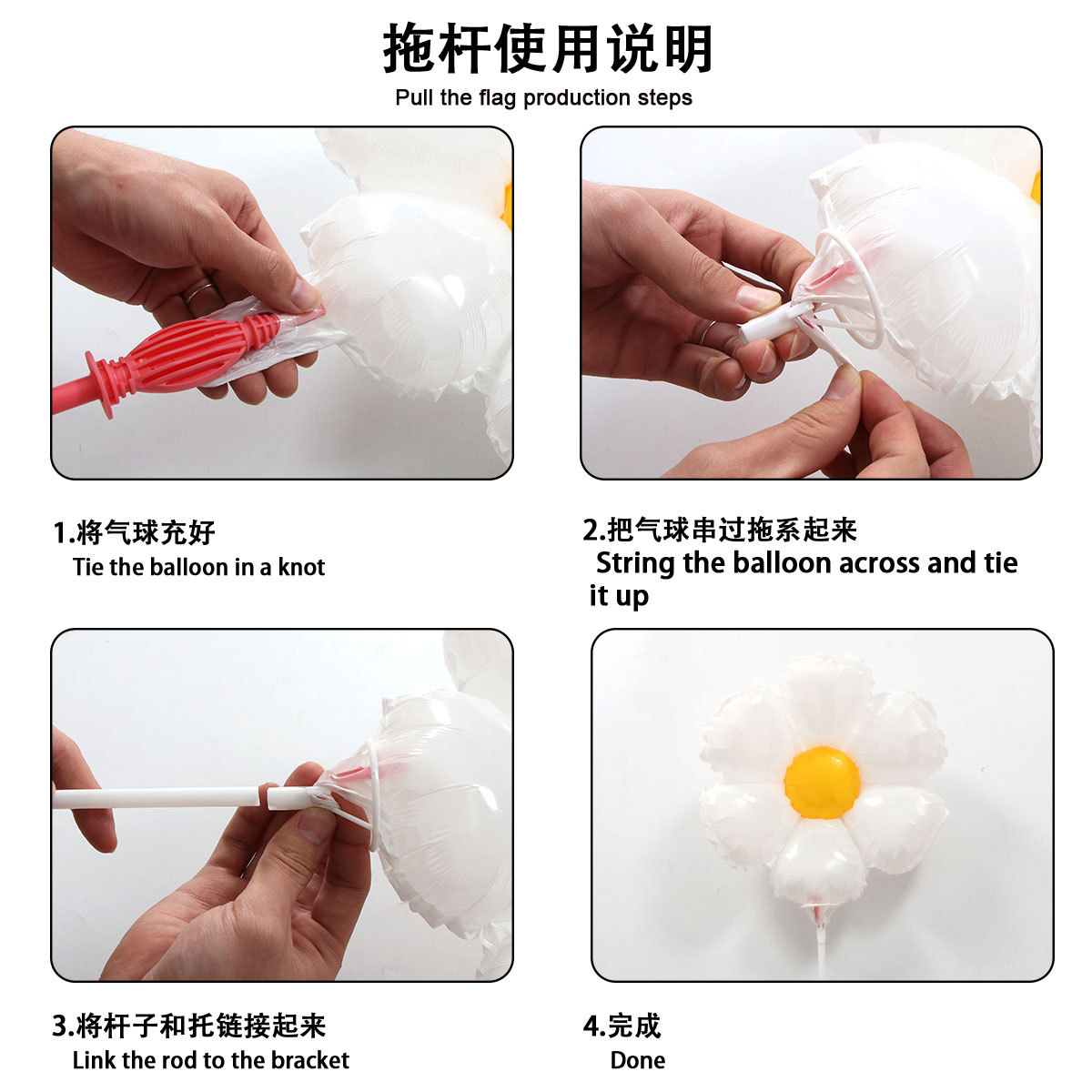 拖杆使用说明
Pull the flag production steps

1.将气球充好
Tie the balloon in a knot

2.把气球串过拖系起来
String the balloon across and tie it up

3.将杆子和托链接起来
Link the rod to the bracket

4.完成
Done