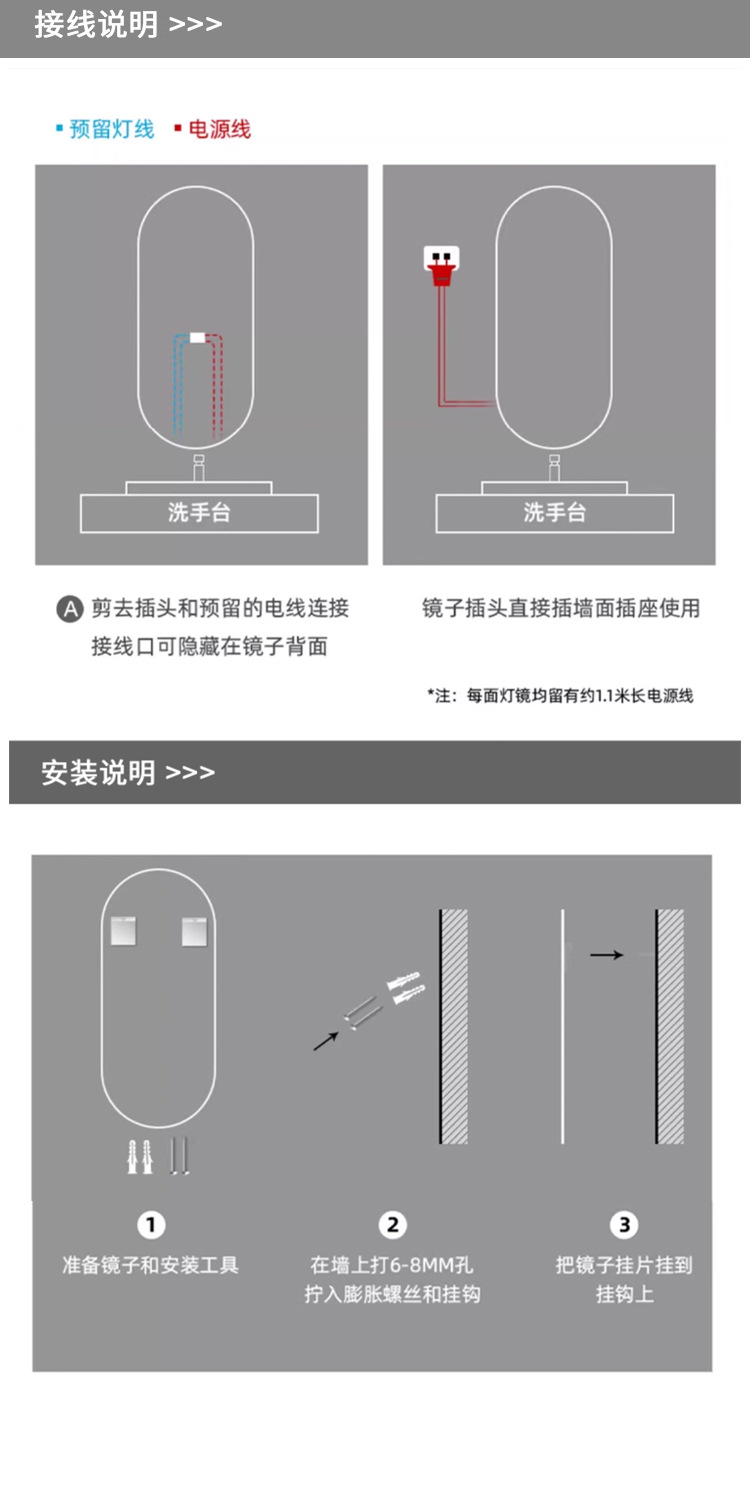 接线说明 >>>

▪ 预留灯线 ▪ 电源线

洗手台

洗手台

A 剪去插头和预留的电线连接
接线口可隐藏在镜子背面

镜子插头直接插墙面插座使用

*注：每面灯镜均留有约1.1米长电源线

安装说明 >>>

1
准备镜子和安装工具

2
在墙上打6-8MM孔
拧入膨胀螺丝和挂钩

3
把镜子挂片挂到
挂钩上