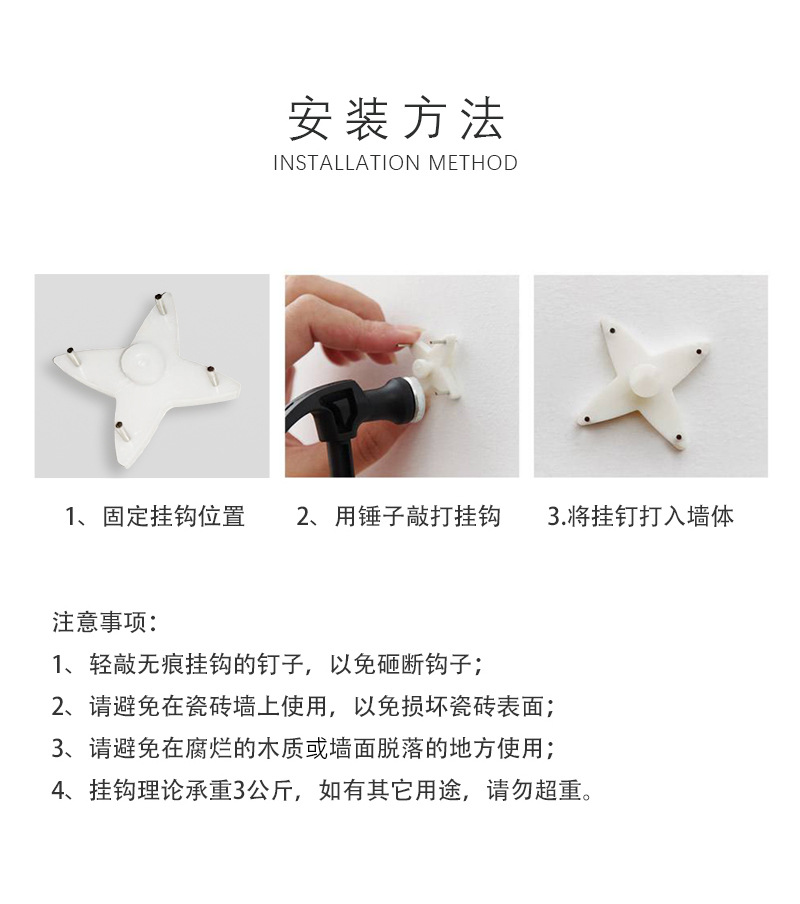 安装方法
INSTALLATION METHOD

1、固定挂钩位置

2、用锤子敲打挂钩

3.将挂钉打入墙体

注意事项：
1、轻敲无痕挂钩的钉子，以免砸断钩子；
2、请避免在瓷砖墙上使用，以免损坏瓷砖表面；
3、请避免在腐烂的木质或墙面脱落的地方使用；
4、挂钩理论承重3公斤，如有其它用途，请勿超重。