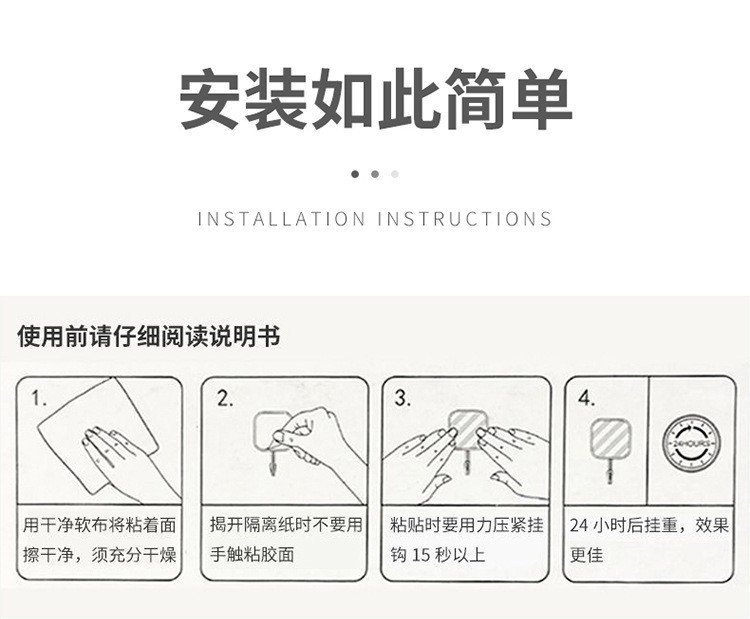 安装如此简单

INSTALLATION INSTRUCTIONS

使用前请仔细阅读说明书

1.

用干净软布将粘着面擦干净，须充分干燥

2.

揭开隔离纸时不要用手触粘胶面

3.

粘贴时要用力压紧挂钩 15 秒以上

4.

24HOURS

24 小时后挂重，效果更佳