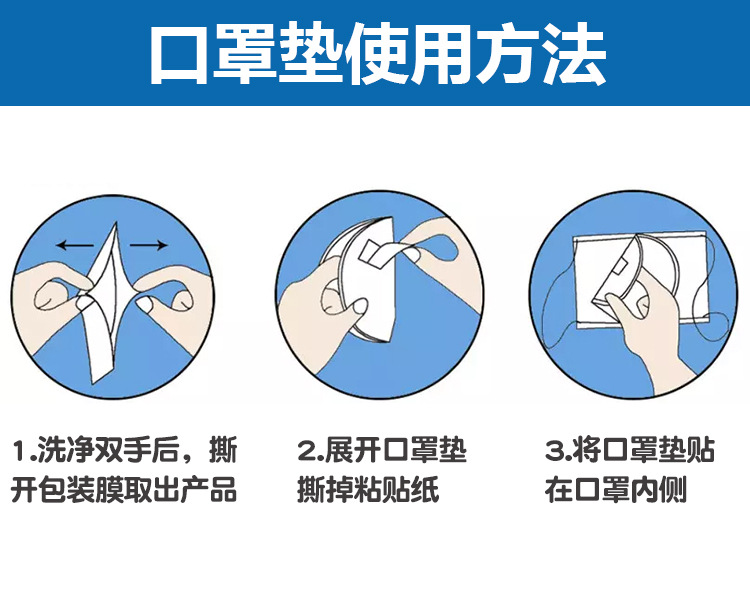 口罩垫使用方法

1.洗净双手后，撕开包装膜取出产品

2.展开口罩垫撕掉粘贴纸

3.将口罩垫贴在口罩内侧