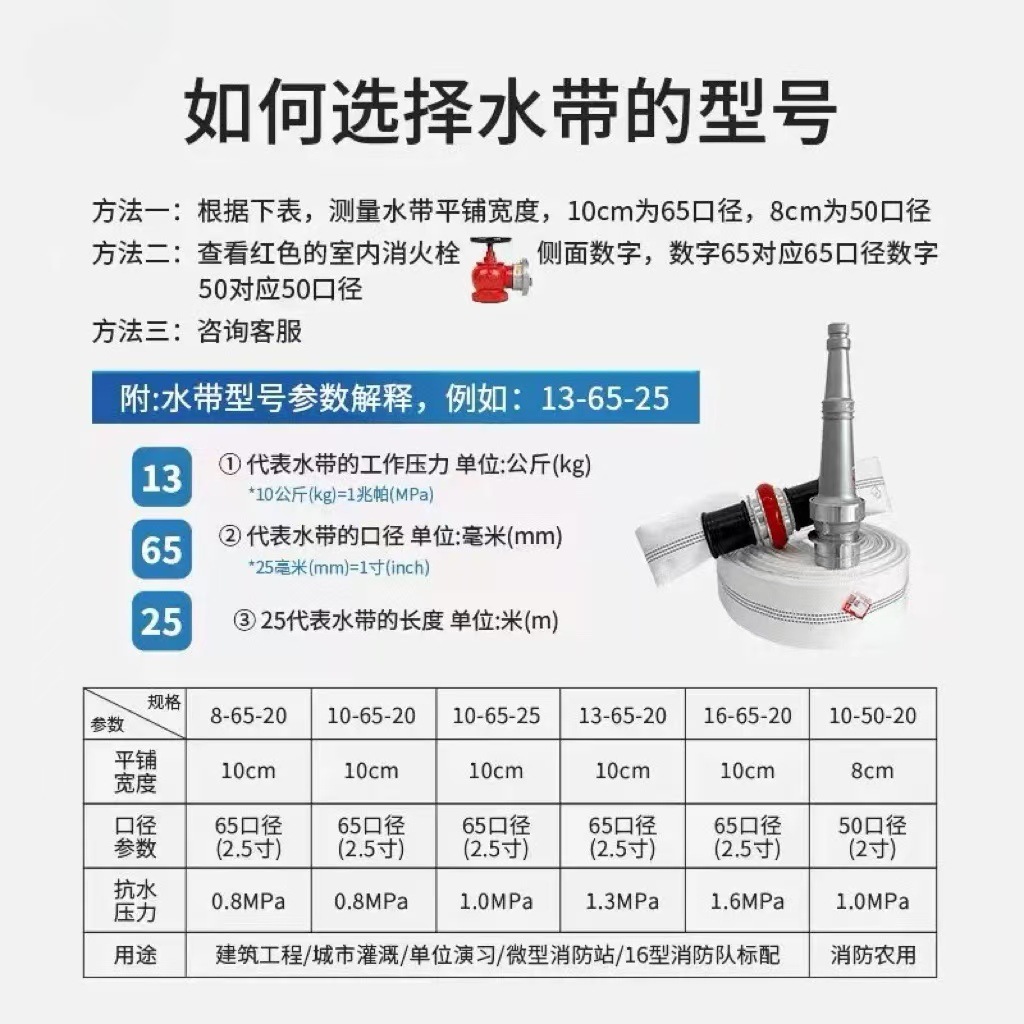 如何选择水带的型号

方法一：根据下表，测量水带平铺宽度，10cm为65口径，8cm为50口径
方法二：查看红色的室内消火栓 侧面数字，数字65对应65口径数字50对应50口径
方法三：咨询客服

附:水带型号参数解释，例如：13-65-25

13 ① 代表水带的工作压力 单位:公斤(kg)
*10公斤(kg)=1兆帕(MPa)

65 ② 代表水带的口径 单位:毫米(mm)
*25毫米(mm)=1寸(inch)

25 ③ 25代表水带的长度 单位:米(m)

| 规格 参数 | 8-65-20 | 10-65-20 | 10-65-25 | 13-65-20 | 16-65-20 | 10-50-20 |
|---|---|---|---|---|---|---|
| 平铺宽度 | 10cm | 10cm | 10cm | 10cm | 10cm | 8cm |
| 口径参数 | 65口径 (2.5寸) | 65口径 (2.5寸) | 65口径 (2.5寸) | 65口径 (2.5寸) | 65口径 (2.5寸) | 50口径 (2寸) |
| 抗水压力 | 0.8MPa | 0.8MPa | 1.0MPa | 1.3MPa | 1.6MPa | 1.0MPa |
| 用途 | 建筑工程/城市灌溉/单位演习/微型消防站/16型消防队标配 | | | | | 消防农用 |